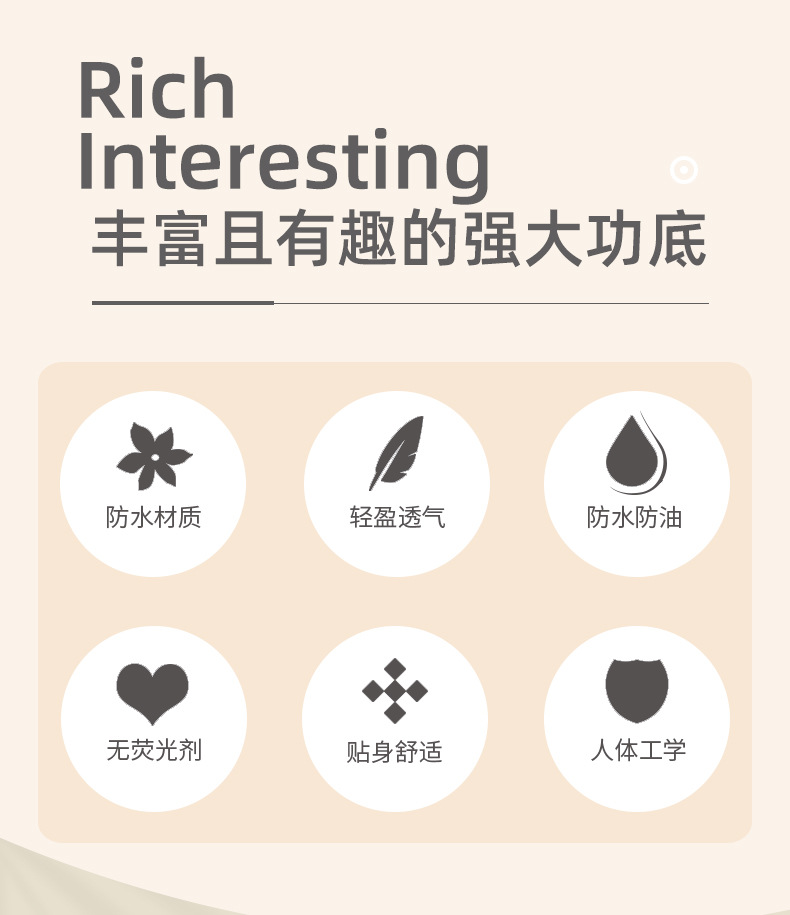 Rich
Interesting
丰富且有趣的强大功底

防水材质

轻盈透气

防水防油

无荧光剂

贴身舒适

人体工学