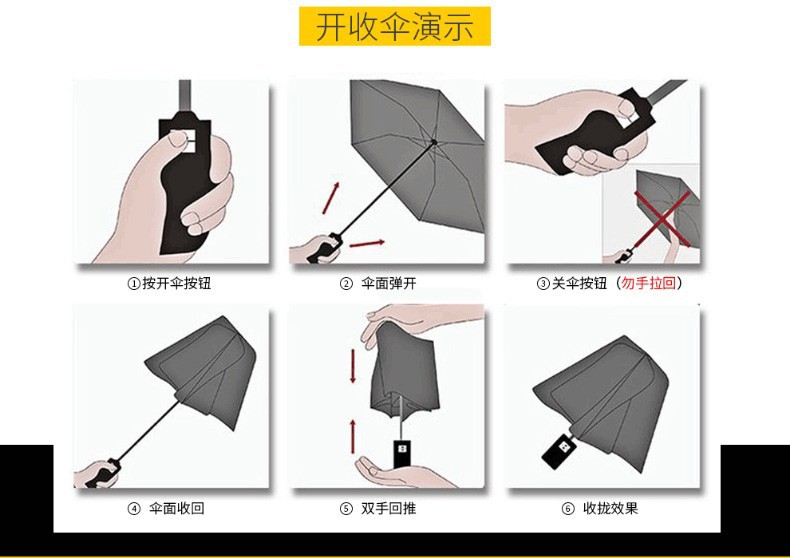 开收伞演示

①按开伞按钮

② 伞面弹开

③关伞按钮（勿手拉回）

④ 伞面收回

⑤ 双手回推

⑥ 收拢效果