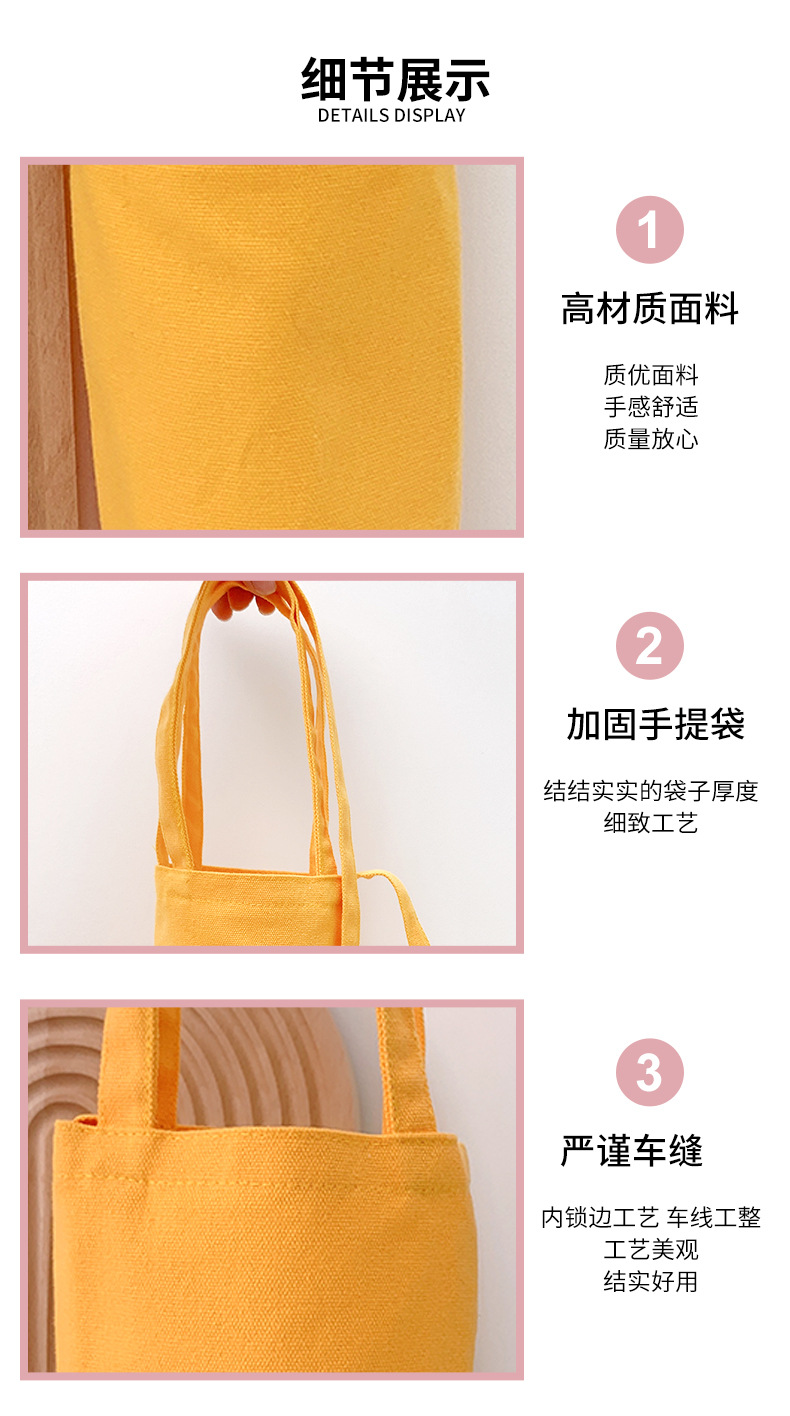 细节展示
DETAILS DISPLAY

1
高材质面料
质优面料
手感舒适
质量放心

2
加固手提袋
结结实实的袋子厚度
细致工艺

3
严谨车缝
内锁边工艺 车线工整
工艺美观
结实好用