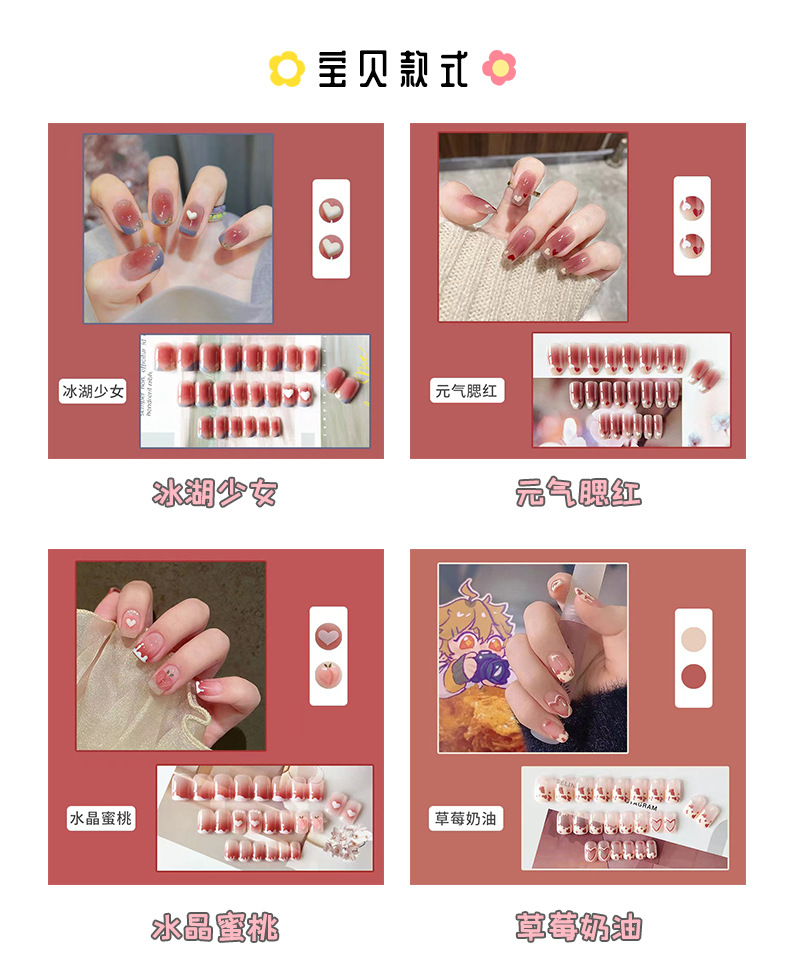 宝贝款式

冰湖少女

冰湖少女

元气腮红

元气腮红

水晶蜜桃

水晶蜜桃

草莓奶油

草莓奶油