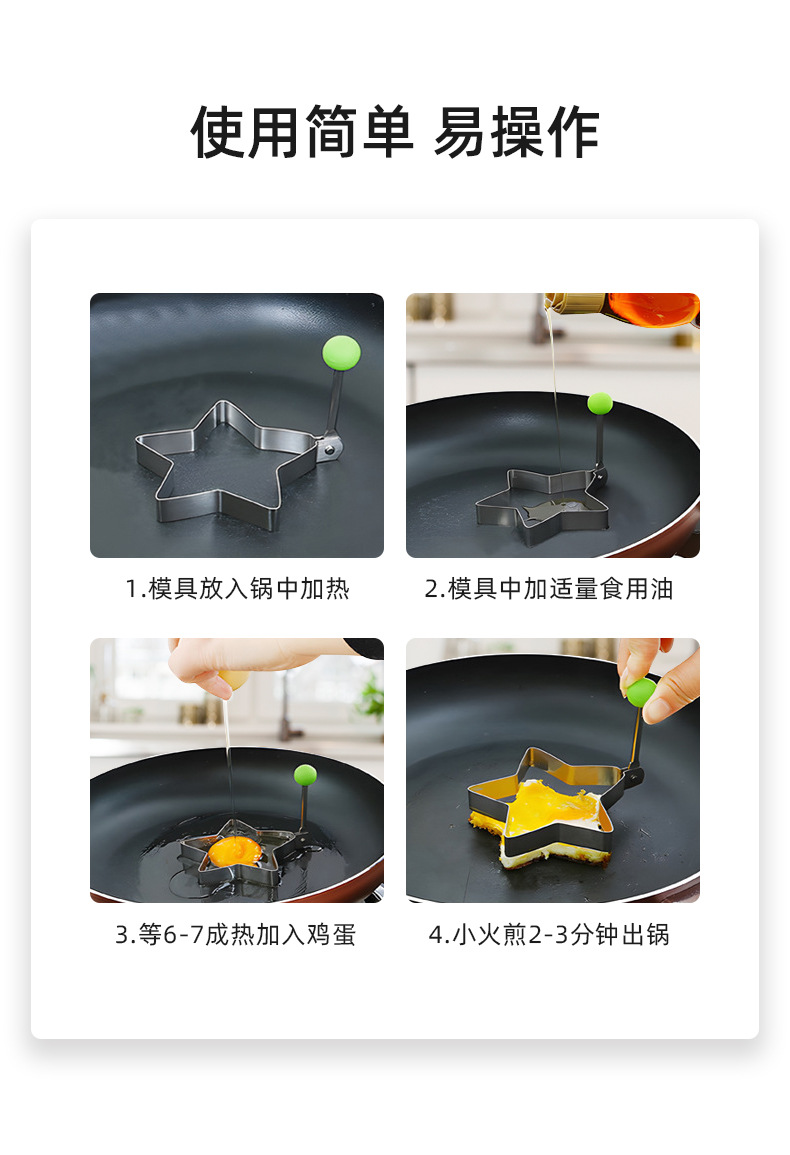 使用简单 易操作

1.模具放入锅中加热

2.模具中加适量食用油

3.等6-7成热加入鸡蛋

4.小火煎2-3分钟出锅