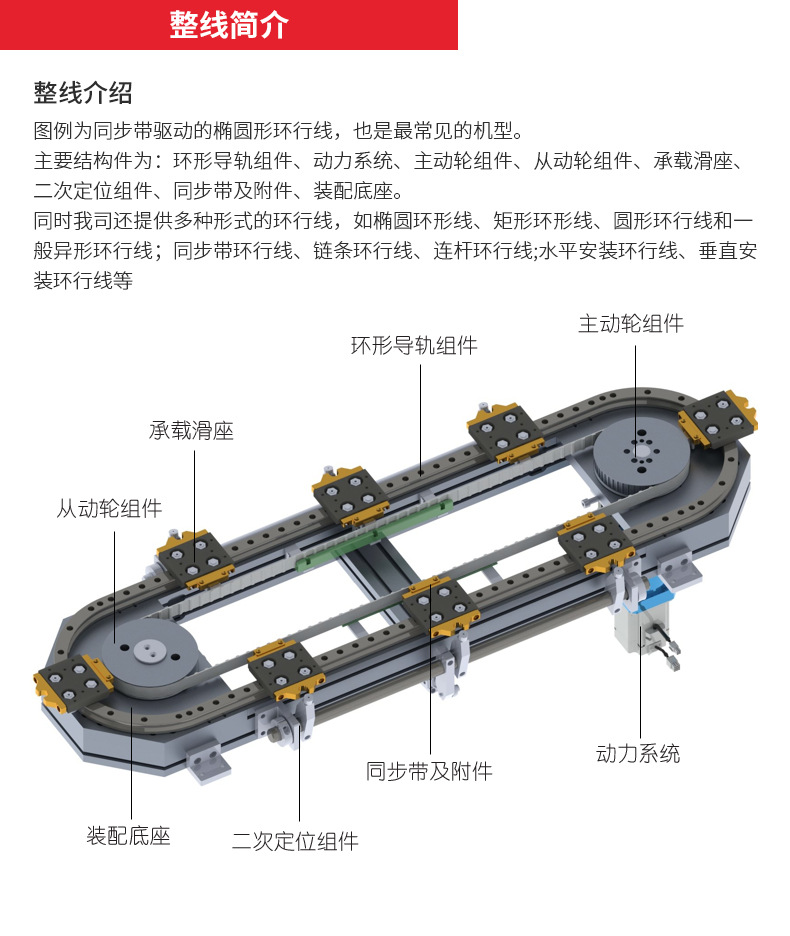 整线简介

整线介绍

图例为同步带驱动的椭圆形环行线，也是最常见的机型。
主要结构件为：环形导轨组件、动力系统、主动轮组件、从动轮组件、承载滑座、二次定位组件、同步带及附件、装配底座。
同时我司还提供多种形式的环行线，如椭圆环形线、矩形环形线、圆形环行线和一般异形环行线；同步带环行线、链条环行线、连杆环行线;水平安装环行线、垂直安装环行线等

主动轮组件
环形导轨组件
承载滑座
从动轮组件
动力系统
同步带及附件
装配底座
二次定位组件