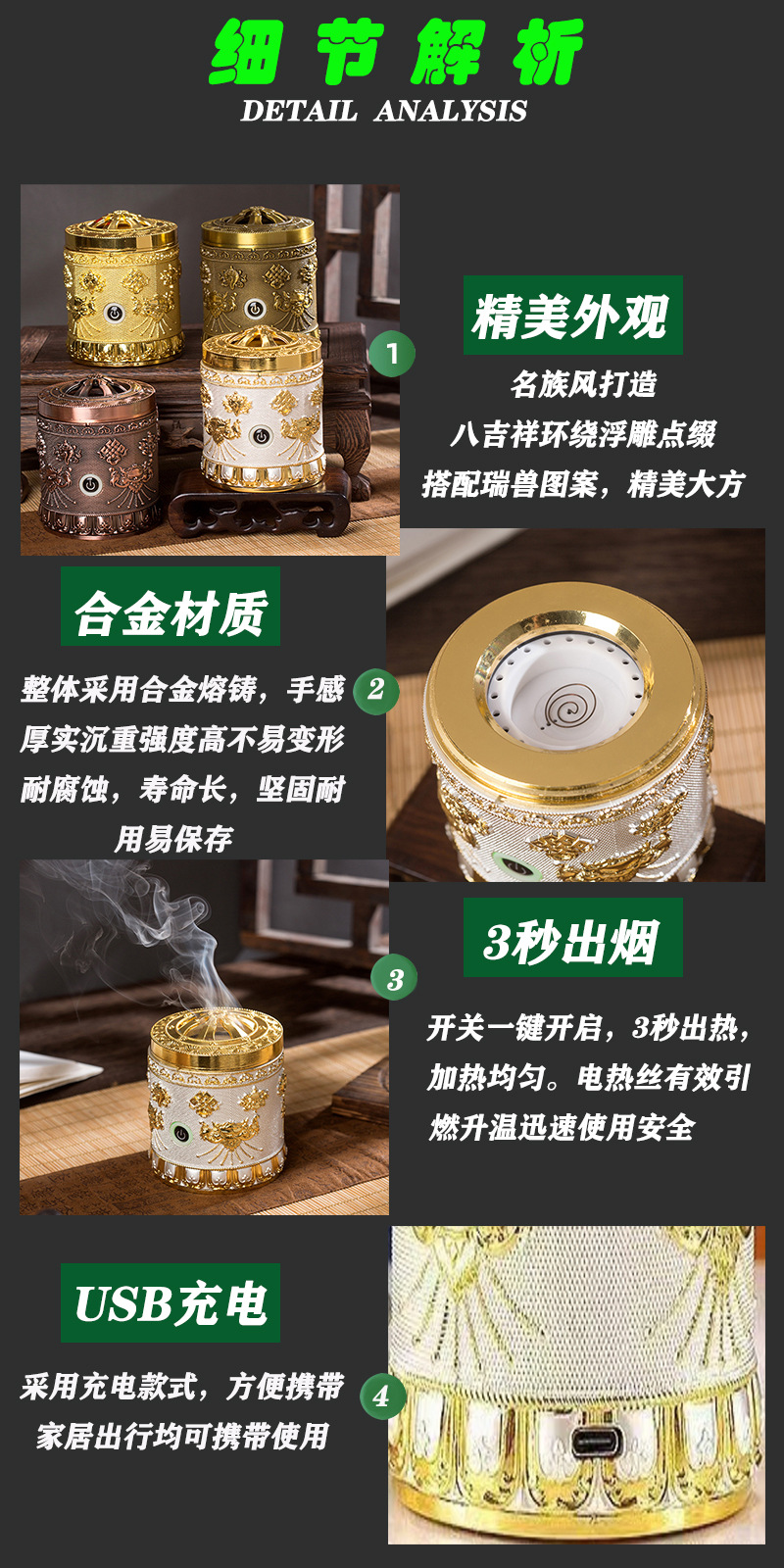 细节解析
DETAIL ANALYSIS

1
精美外观
名族风打造
八吉祥环绕浮雕点缀
搭配瑞兽图案，精美大方

合金材质
2
整体采用合金熔铸，手感厚实沉重强度高不易变形耐腐蚀，寿命长，坚固耐用易保存

3
3秒出烟
开关一键开启，3秒出热，加热均匀。电热丝有效引燃升温迅速使用安全

USB充电
4
采用充电款式，方便携带
家居出行均可携带使用