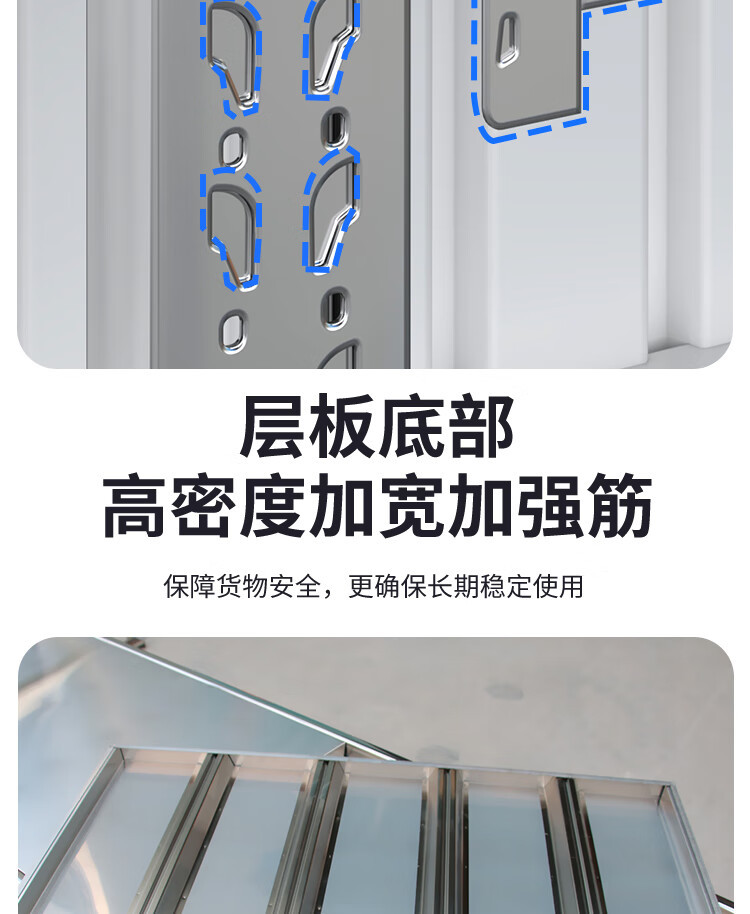 层板底部
高密度加宽加强筋

保障货物安全，更确保长期稳定使用