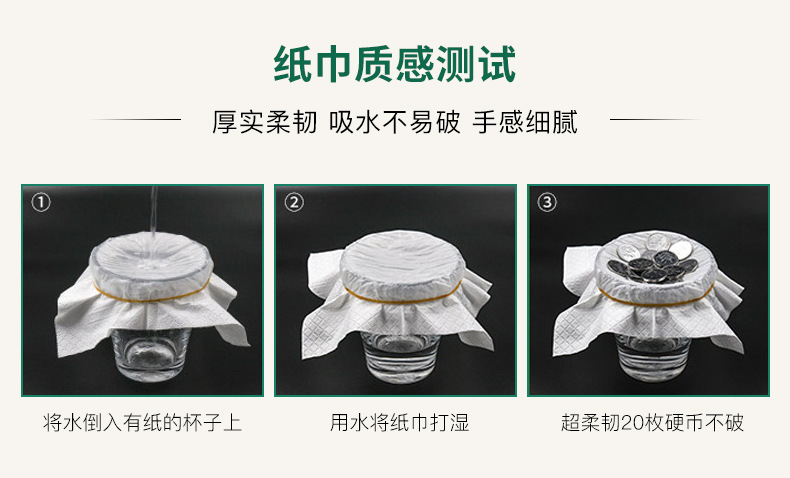 纸巾质感测试

厚实柔韧 吸水不易破 手感细腻

①

②

③

将水倒入有纸的杯子上

用水将纸巾打湿

超柔韧20枚硬币不破