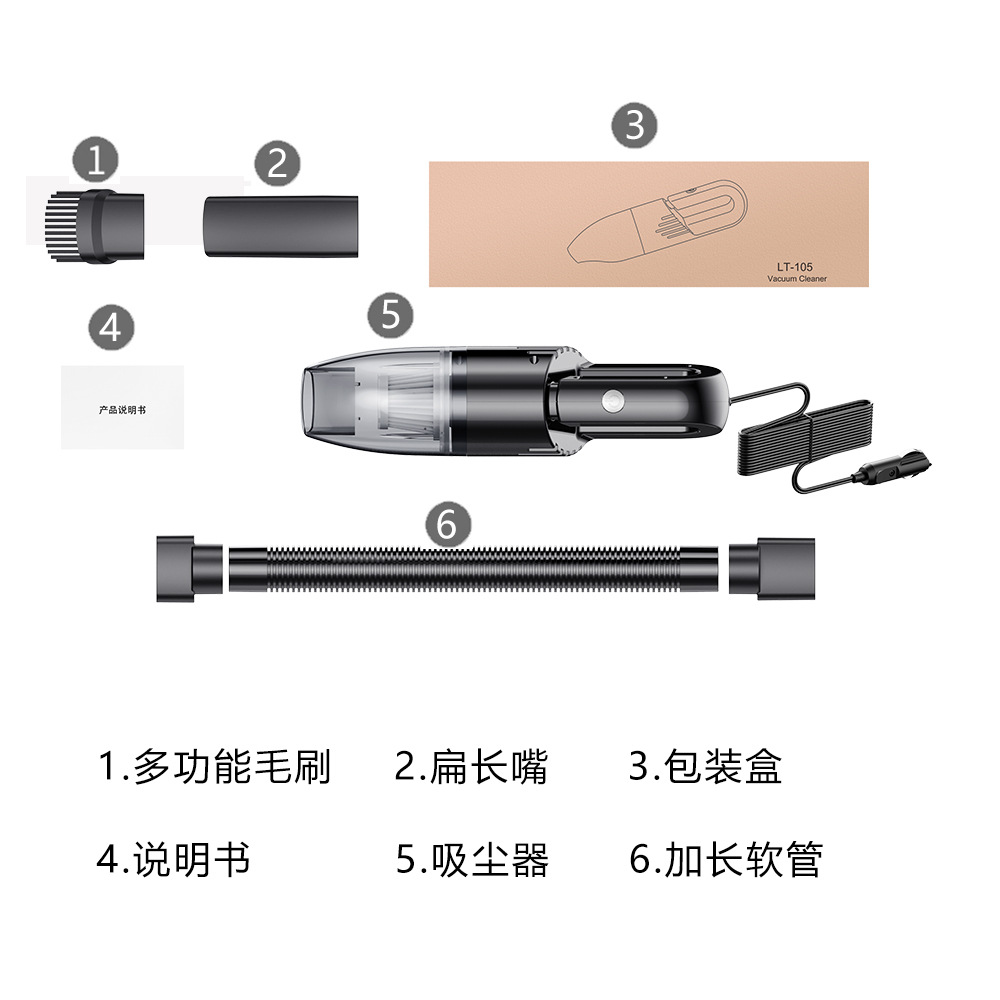 1

2

3

LT-105
Vacuum Cleaner

4

产品说明书

5

6

1.多功能毛刷　2.扁长嘴　3.包装盒

4.说明书　5.吸尘器　6.加长软管