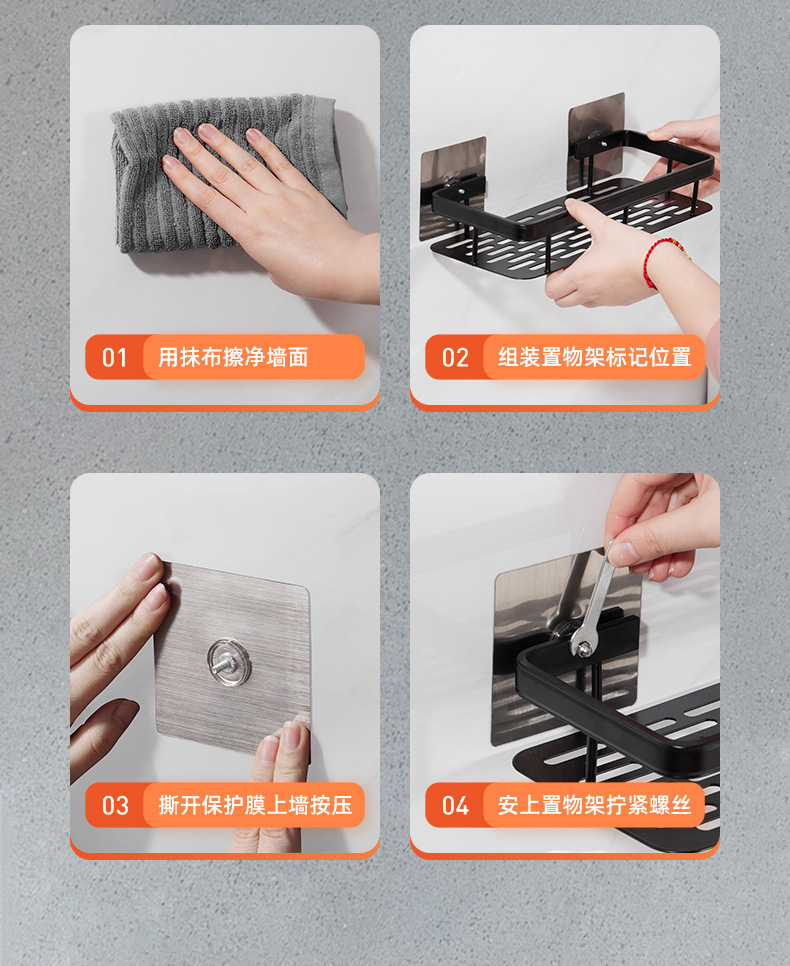 01 用抹布擦净墙面

02 组装置物架标记位置

03 撕开保护膜上墙按压

04 安上置物架拧紧螺丝