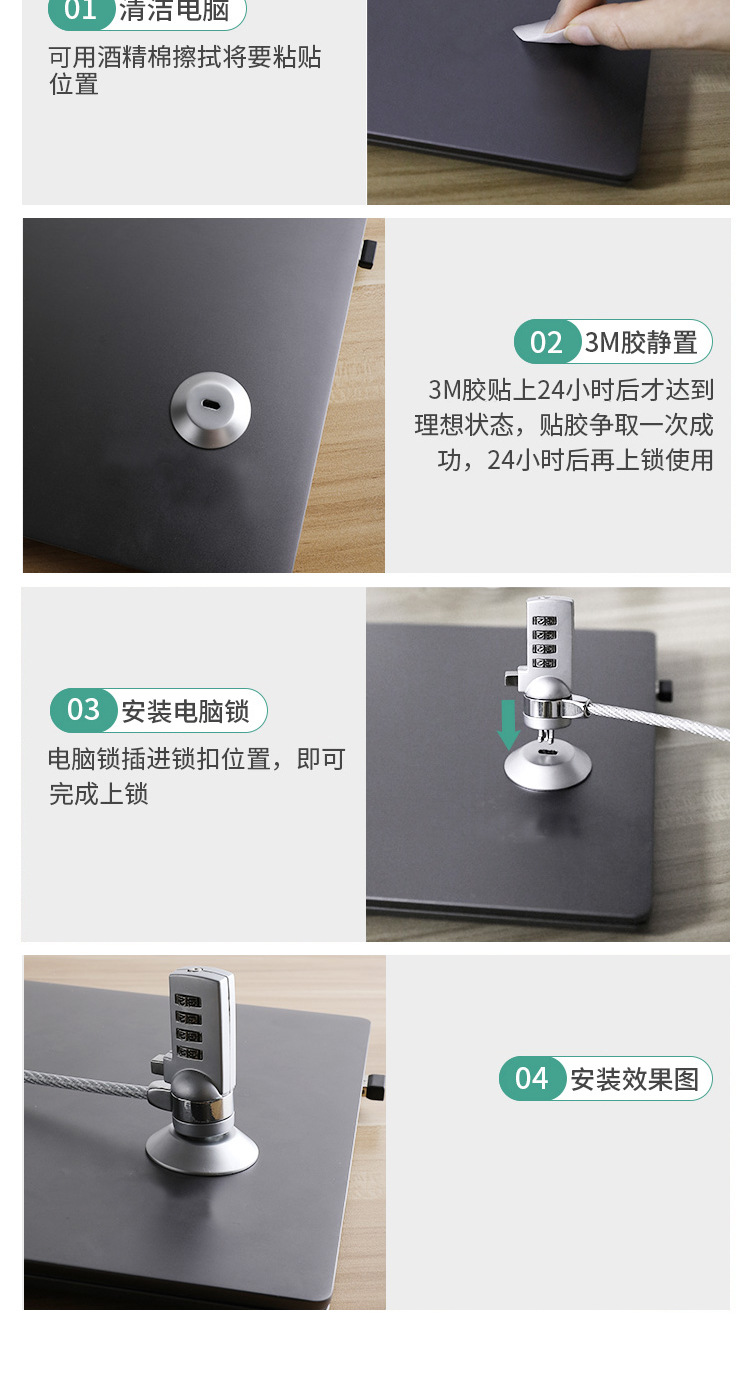 01 清洁电脑

可用酒精棉擦拭将要粘贴位置

02 3M胶静置

3M胶贴上24小时后才达到理想状态，贴胶争取一次成功，24小时后再上锁使用

03 安装电脑锁

电脑锁插进锁扣位置，即可完成上锁

04 安装效果图