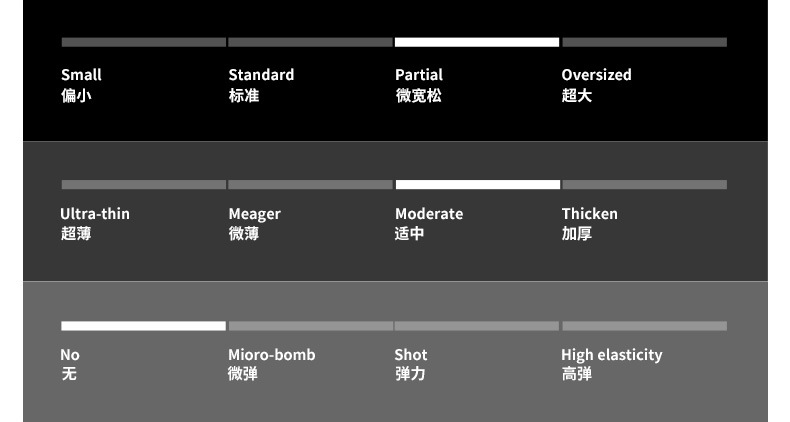 Small
偏小

Standard
标准

Partial
微宽松

Oversized
超大

Ultra-thin
超薄

Meager
微薄

Moderate
适中

Thicken
加厚

No
无

Mioro-bomb
微弹

Shot
弹力

High elasticity
高弹