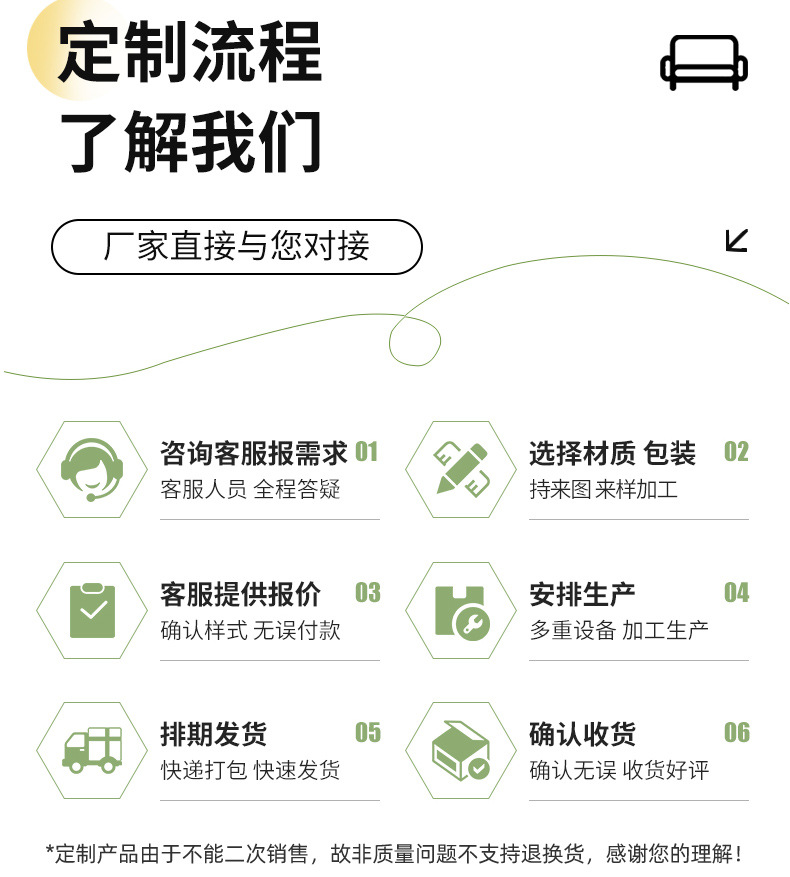 定制流程
了解我们

厂家直接与您对接

咨询客服报需求 01
客服人员 全程答疑

选择材质 包装 02
持来图 来样加工

客服提供报价 03
确认样式 无误付款

安排生产 04
多重设备 加工生产

排期发货 05
快递打包 快速发货

确认收货 06
确认无误 收货好评

*定制产品由于不能二次销售，故非质量问题不支持退换货，感谢您的理解！