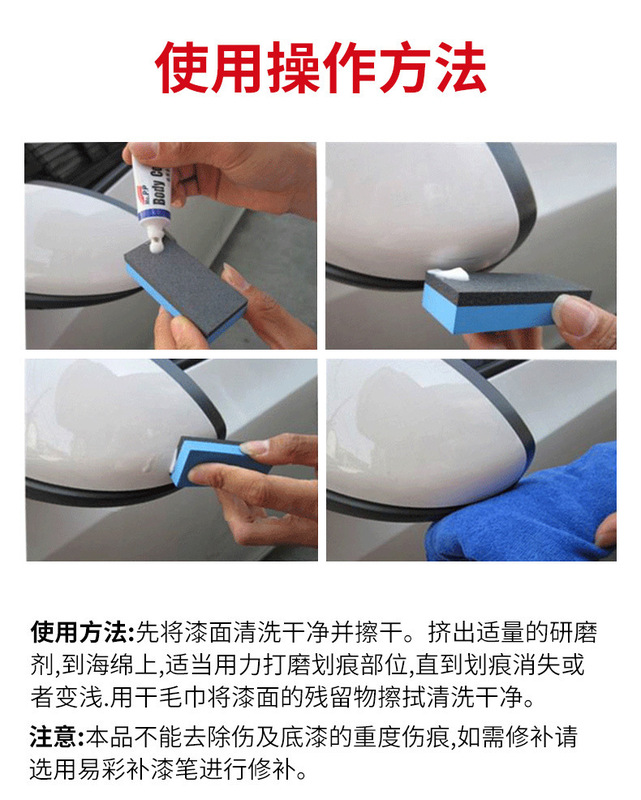 使用操作方法

Body Co

使用方法:先将漆面清洗干净并擦干。挤出适量的研磨剂,到海绵上,适当用力打磨划痕部位,直到划痕消失或者变浅.用干毛巾将漆面的残留物擦拭清洗干净。

注意:本品不能去除伤及底漆的重度伤痕,如需修补请选用易彩补漆笔进行修补。