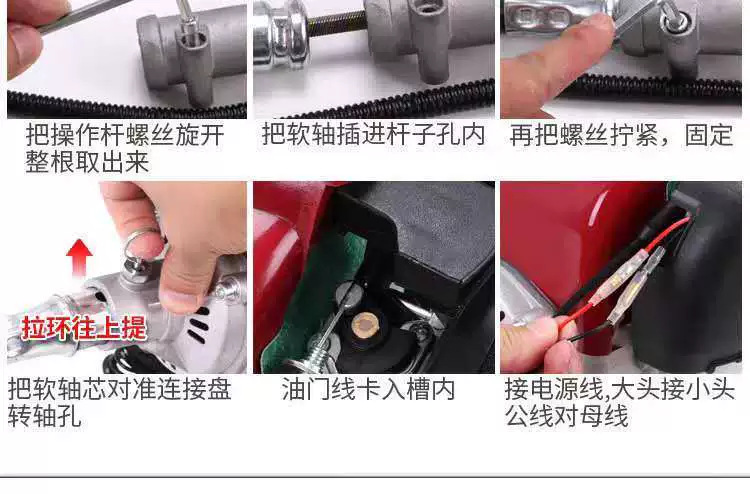 把操作杆螺丝旋开整根取出来

把软轴插进杆子孔内

再把螺丝拧紧，固定

拉环往上提

把软轴芯对准连接盘转轴孔

油门线卡入槽内

接电源线,大头接小头公线对母线