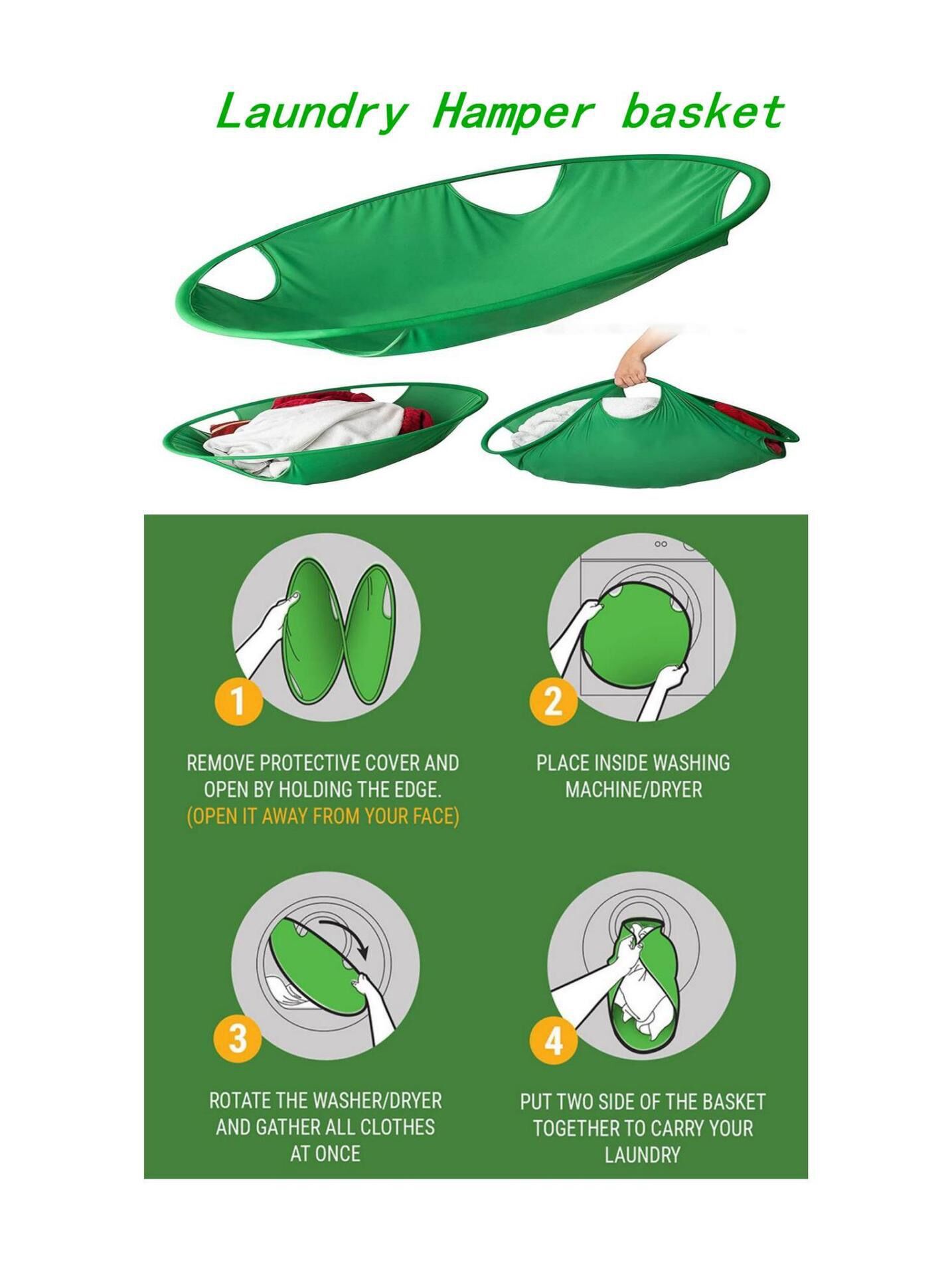 Laundry Hamper basket

1

REMOVE PROTECTIVE COVER AND OPEN BY HOLDING THE EDGE. (OPEN IT AWAY FROM YOUR FACE)

2

PLACE INSIDE WASHING MACHINE/DRYER

3

ROTATE THE WASHER/DRYER AND GATHER ALL CLOTHES AT ONCE

4

PUT TWO SIDE OF THE BASKET TOGETHER TO CARRY YOUR LAUNDRY