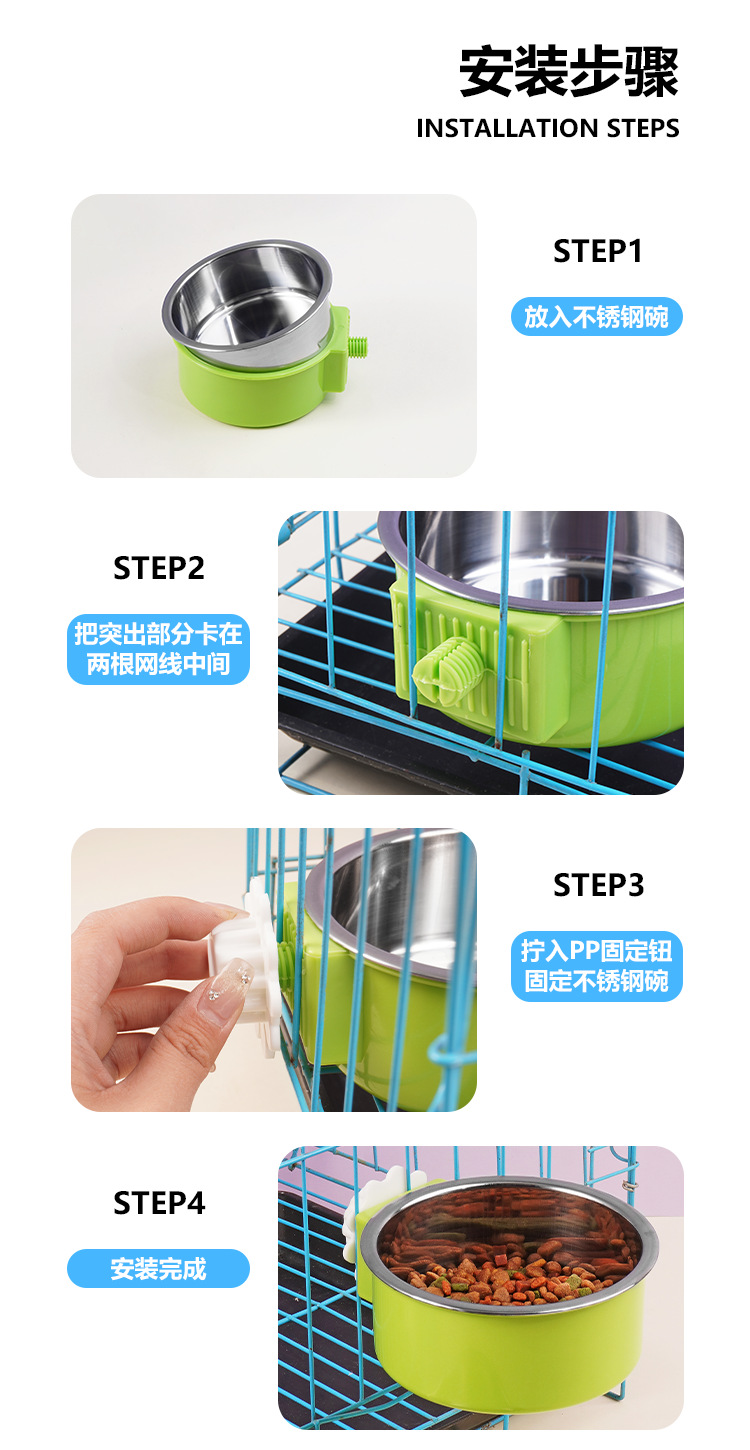 安装步骤
INSTALLATION STEPS

STEP1
放入不锈钢碗

STEP2
把突出部分卡在两根网线中间

STEP3
拧入PP固定钮固定不锈钢碗

STEP4
安装完成