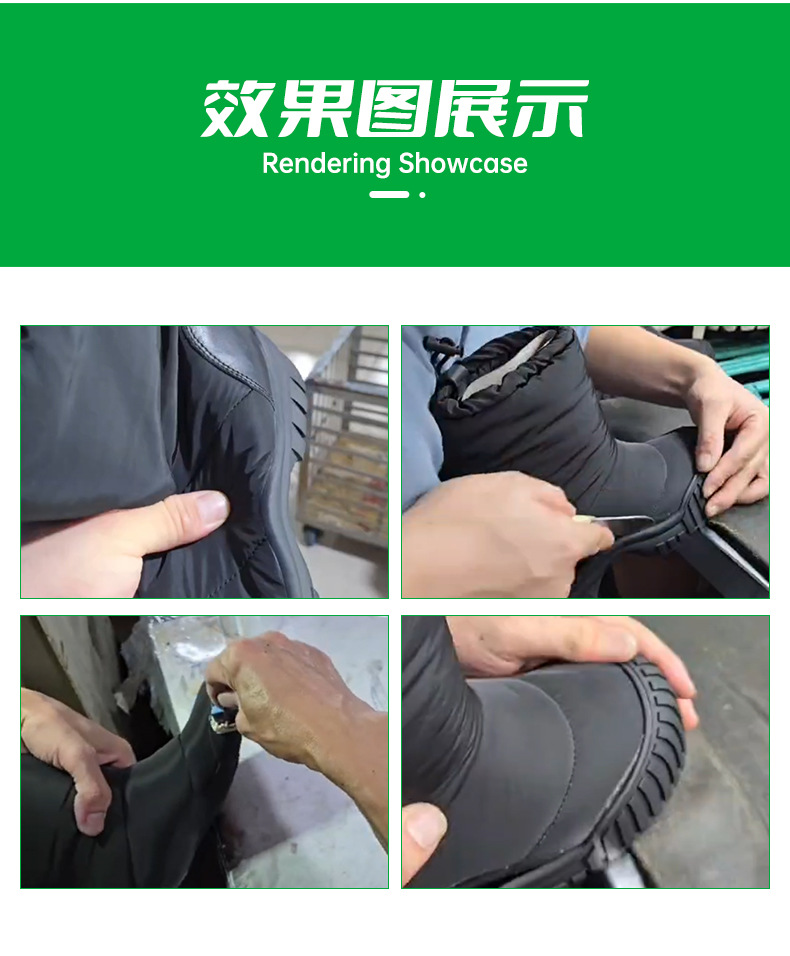 效果图展示
Rendering Showcase