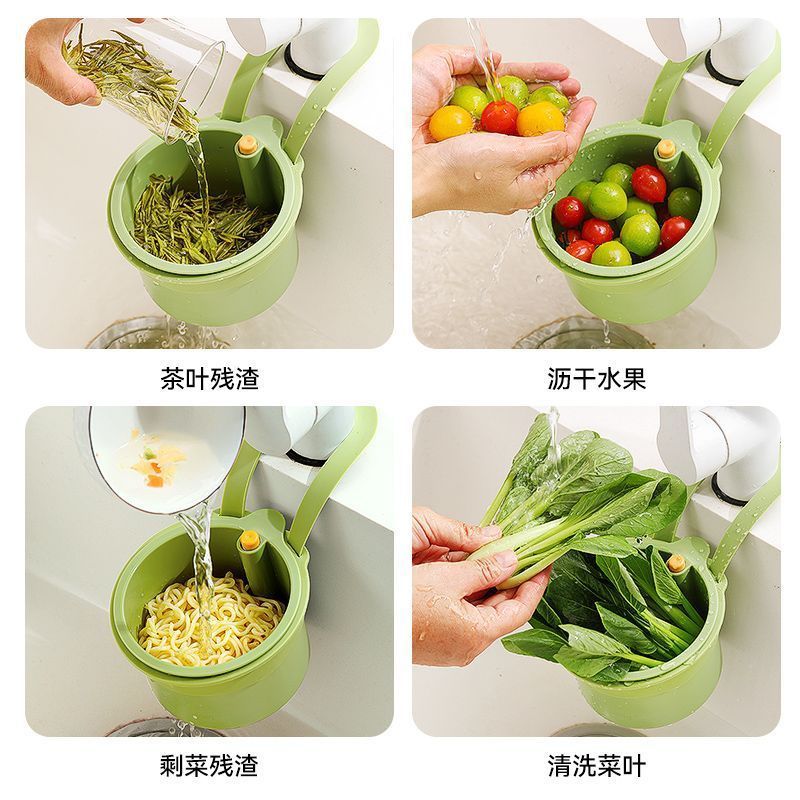 茶叶残渣

沥干水果

剩菜残渣

清洗菜叶