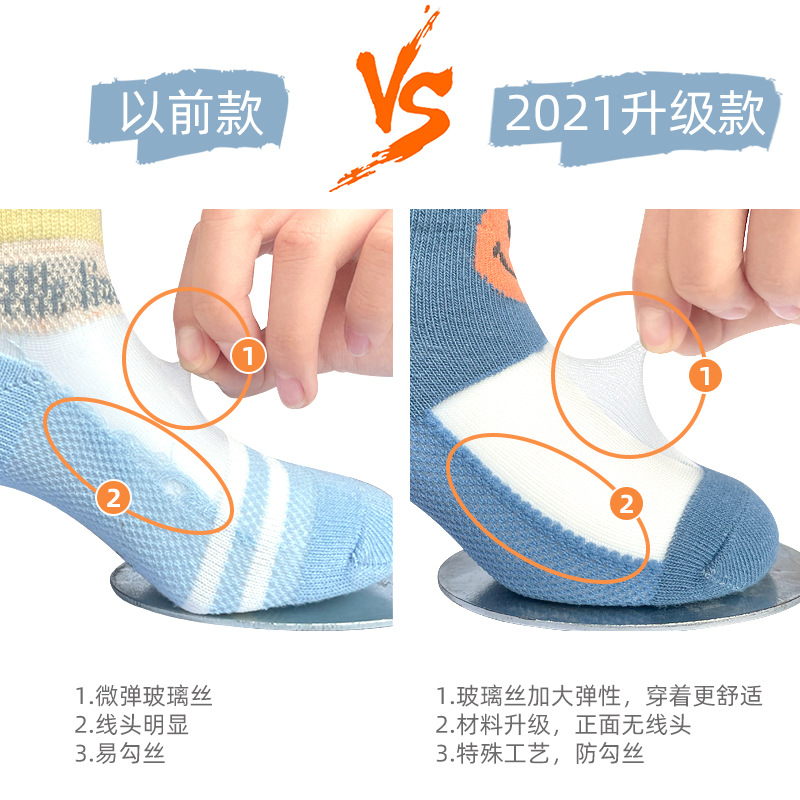 以前款

VS

2021升级款

1

2

1

2

1.微弹玻璃丝
2.线头明显
3.易勾丝

1.玻璃丝加大弹性，穿着更舒适
2.材料升级，正面无线头
3.特殊工艺，防勾丝