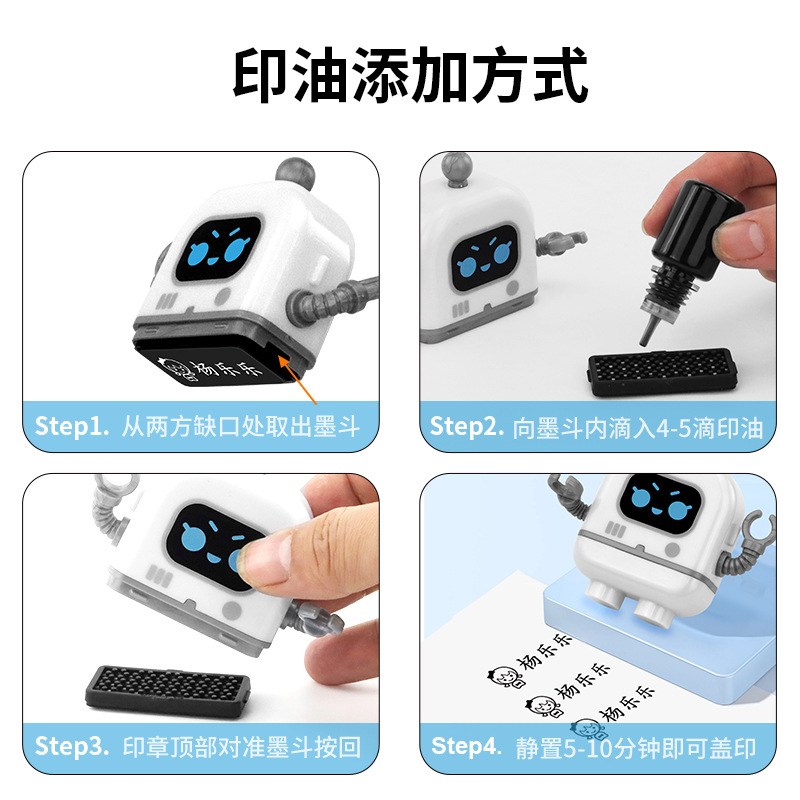 印油添加方式

杨乐乐

Step1. 从两方缺口处取出墨斗

Step2. 向墨斗内滴入4-5滴印油

Step3. 印章顶部对准墨斗按回

杨乐乐
杨乐乐
杨乐乐

Step4. 静置5-10分钟即可盖印