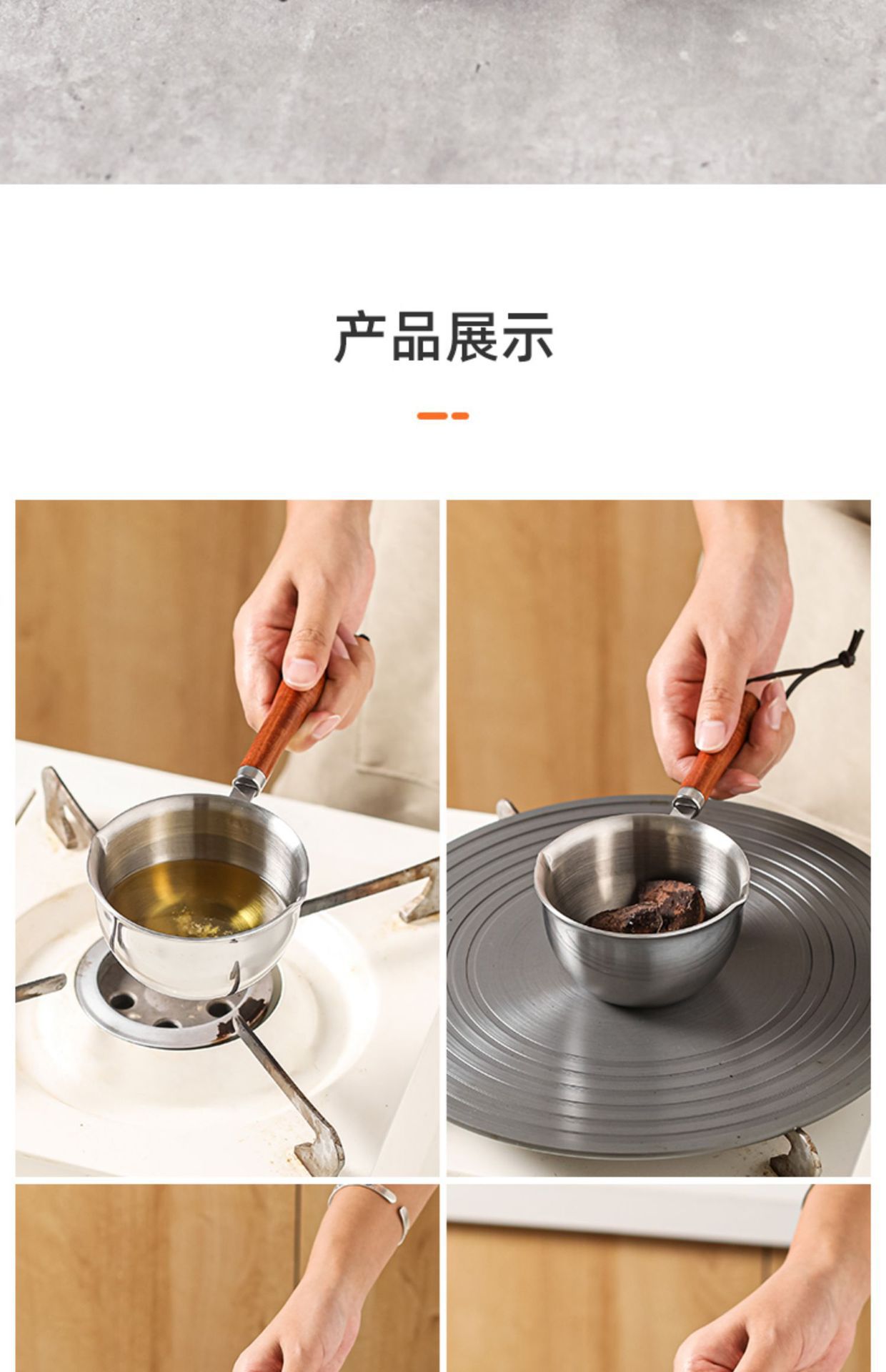 产品展示