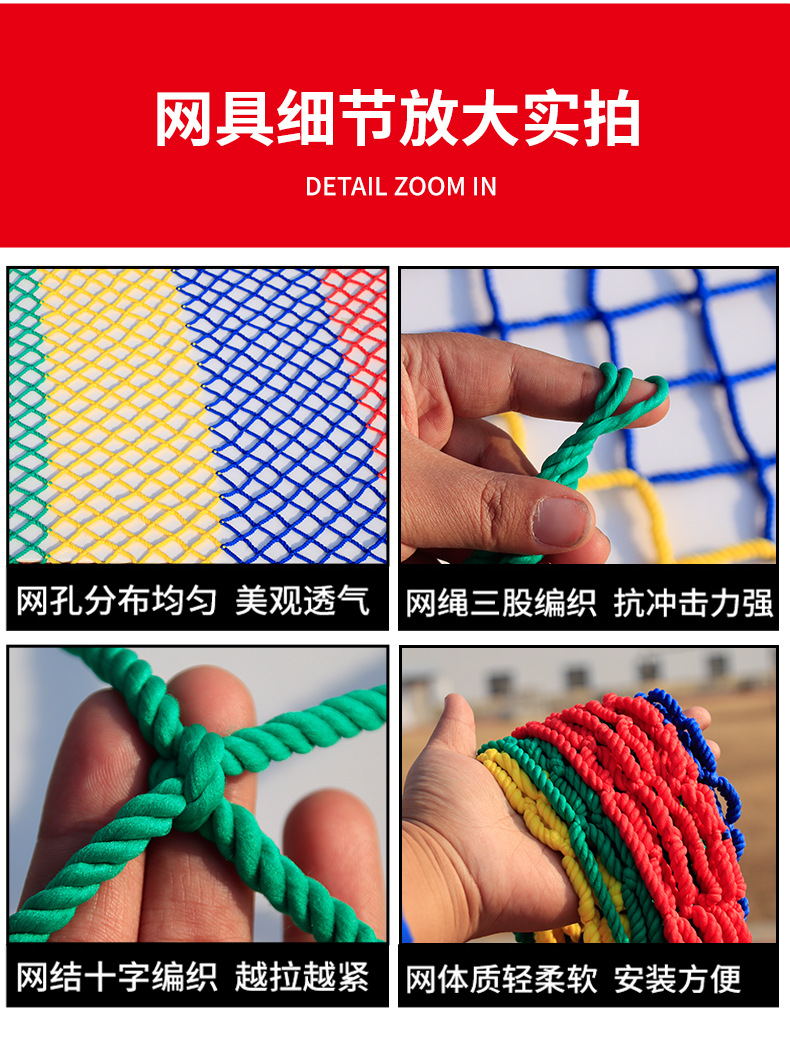 网具细节放大实拍

DETAIL ZOOM IN

网孔分布均匀 美观透气

网绳三股编织 抗冲击力强

网结十字编织 越拉越紧

网体质轻柔软 安装方便