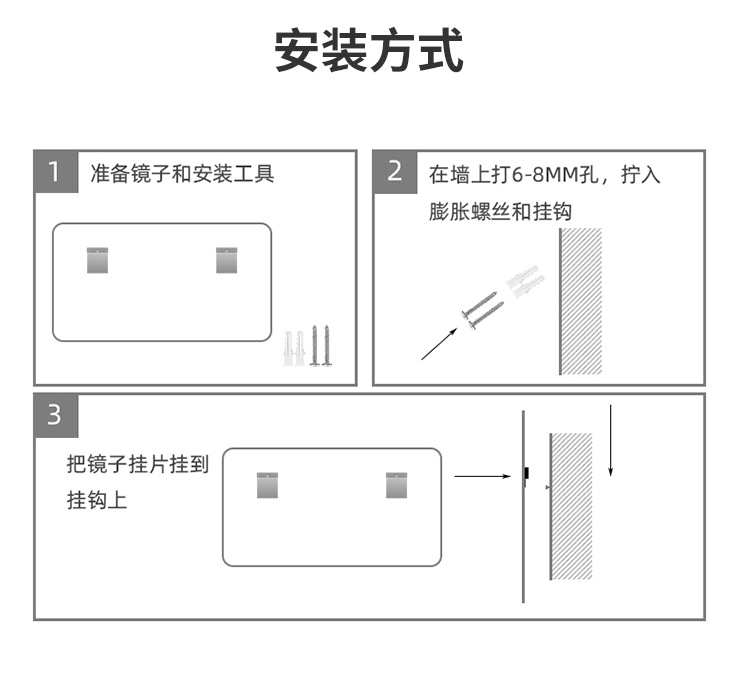 安装方式

1 准备镜子和安装工具

2 在墙上打6-8MM孔，拧入膨胀螺丝和挂钩

3 把镜子挂片挂到挂钩上