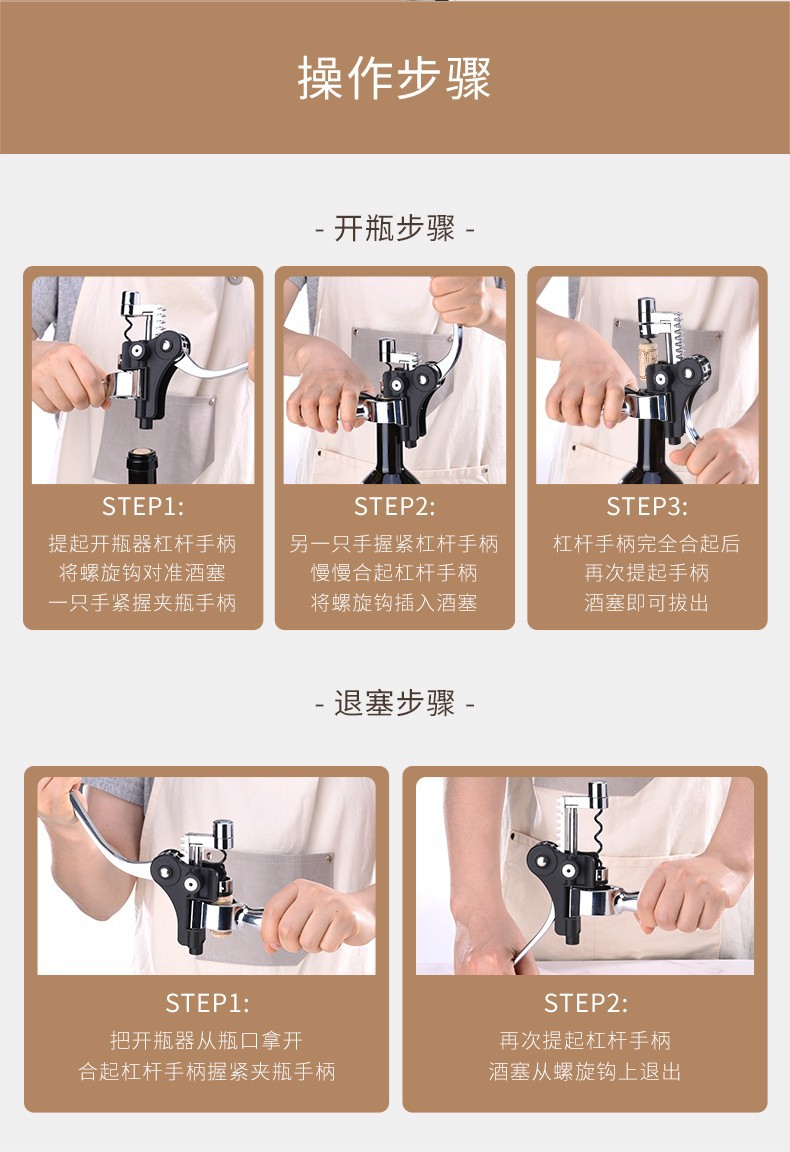 操作步骤

- 开瓶步骤 -

STEP1:
提起开瓶器杠杆手柄
将螺旋钩对准酒塞
一只手紧握夹瓶手柄

STEP2:
另一只手握紧杠杆手柄
慢慢合起杠杆手柄
将螺旋钩插入酒塞

STEP3:
杠杆手柄完全合起后
再次提起手柄
酒塞即可拔出

- 退塞步骤 -

STEP1:
把开瓶器从瓶口拿开
合起杠杆手柄握紧夹瓶手柄

STEP2:
再次提起杠杆手柄
酒塞从螺旋钩上退出