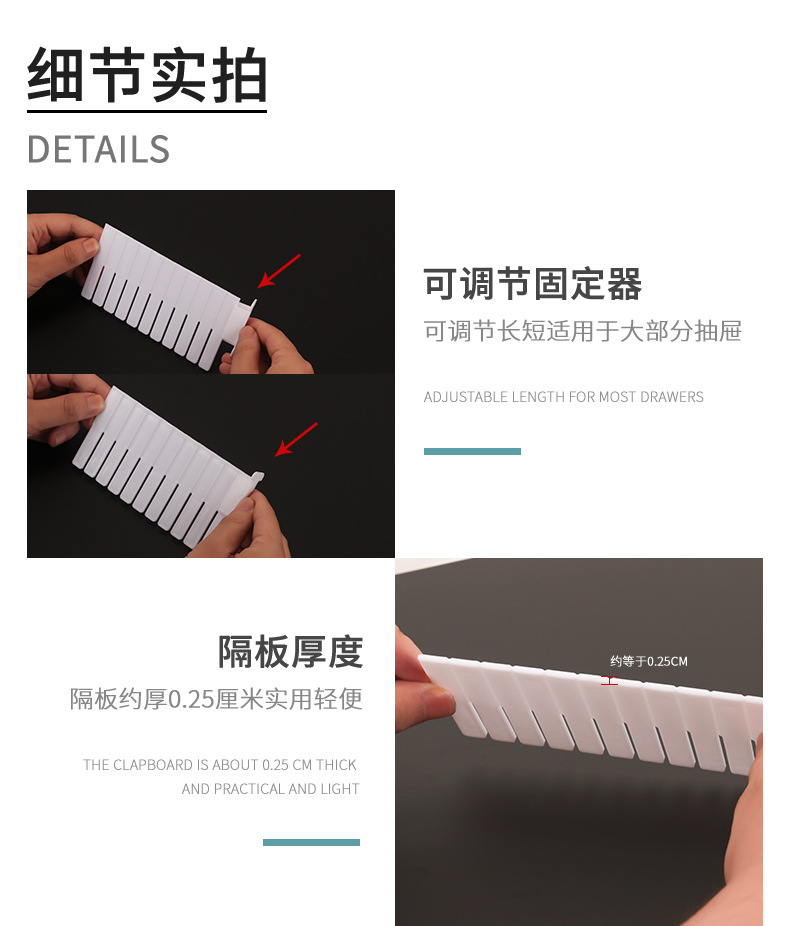 细节实拍

DETAILS

可调节固定器

可调节长短适用于大部分抽屉

ADJUSTABLE LENGTH FOR MOST DRAWERS

隔板厚度

隔板约厚0.25厘米实用轻便

THE CLAPBOARD IS ABOUT 0.25 CM THICK AND PRACTICAL AND LIGHT

约等于0.25CM