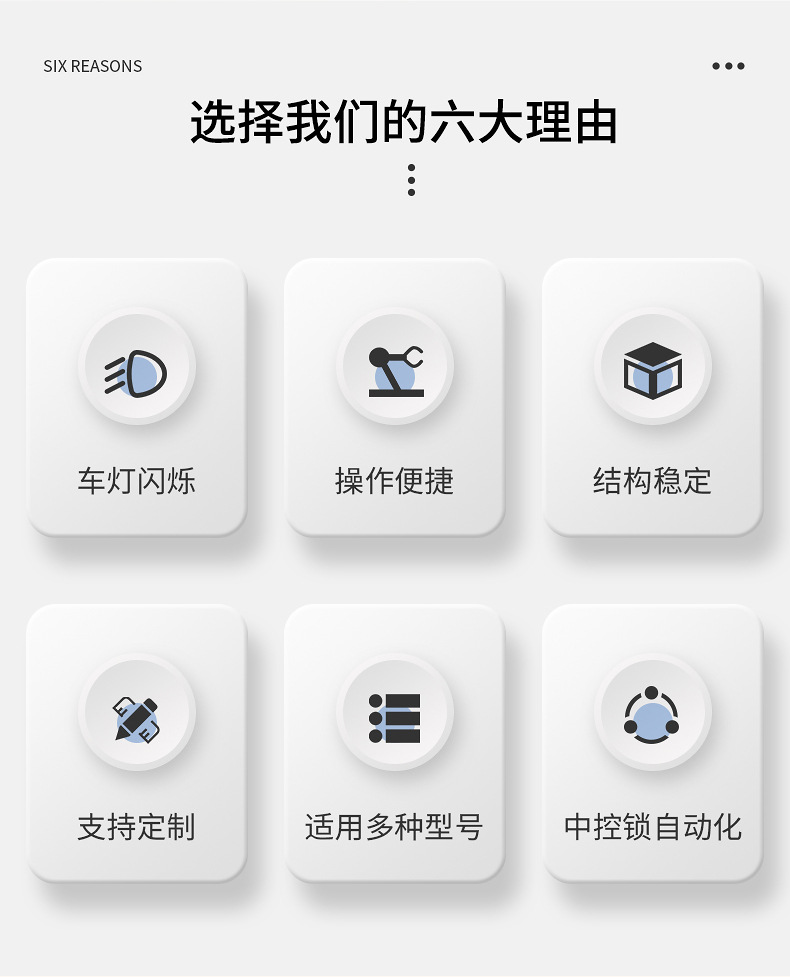 SIX REASONS

选择我们的六大理由

车灯闪烁

操作便捷

结构稳定

支持定制

适用多种型号

中控锁自动化