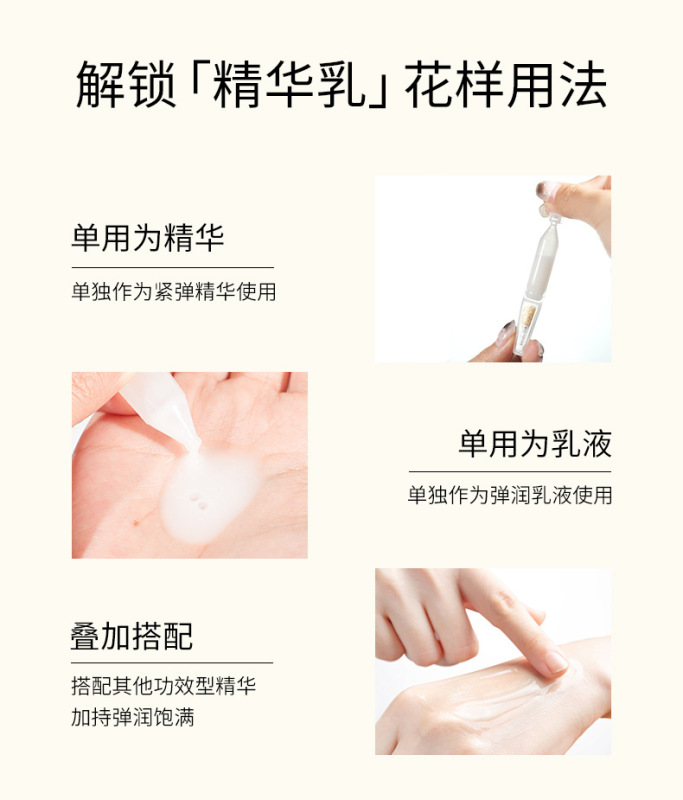 解锁「精华乳」花样用法

单用为精华

单独作为紧弹精华使用

单用为乳液

单独作为弹润乳液使用

叠加搭配

搭配其他功效型精华
加持弹润饱满