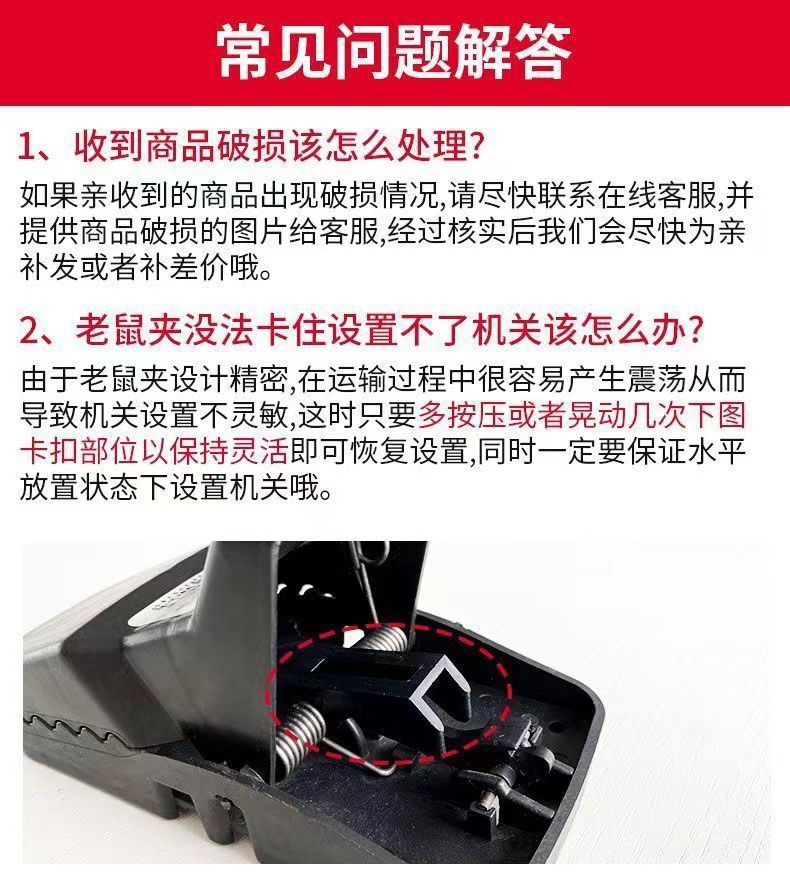 常见问题解答

1、收到商品破损该怎么处理?

如果亲收到的商品出现破损情况,请尽快联系在线客服,并提供商品破损的图片给客服,经过核实后我们会尽快为亲补发或者补差价哦。

2、老鼠夹没法卡住设置不了机关该怎么办?

由于老鼠夹设计精密,在运输过程中很容易产生震荡从而导致机关设置不灵敏,这时只要多按压或者晃动几次下图卡扣部位以保持灵活即可恢复设置,同时一定要保证水平放置状态下设置机关哦。