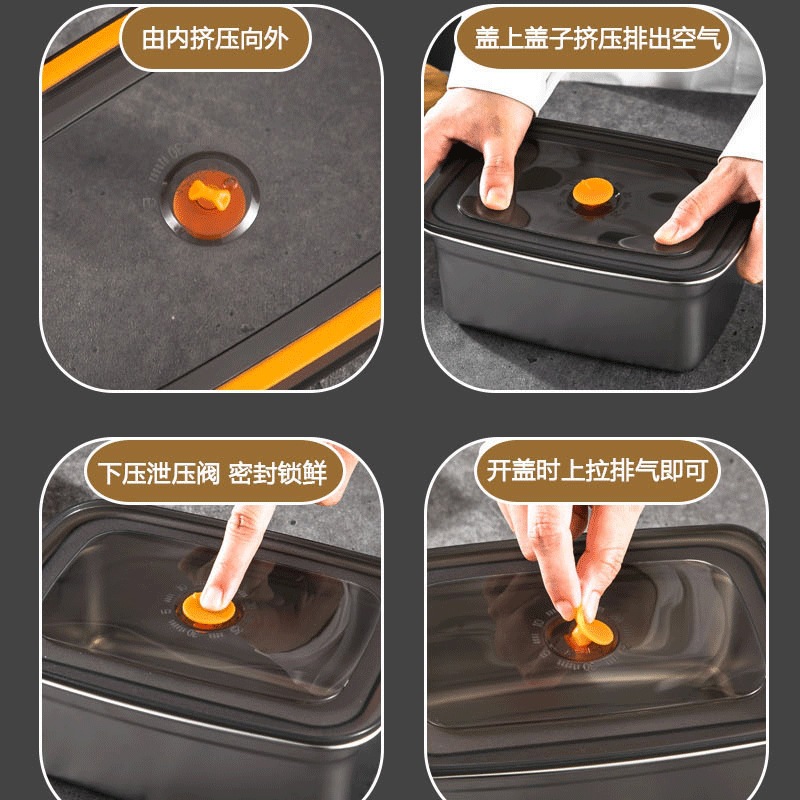 由内挤压向外

盖上盖子挤压排出空气

下压泄压阀 密封锁鲜

开盖时上拉排气即可