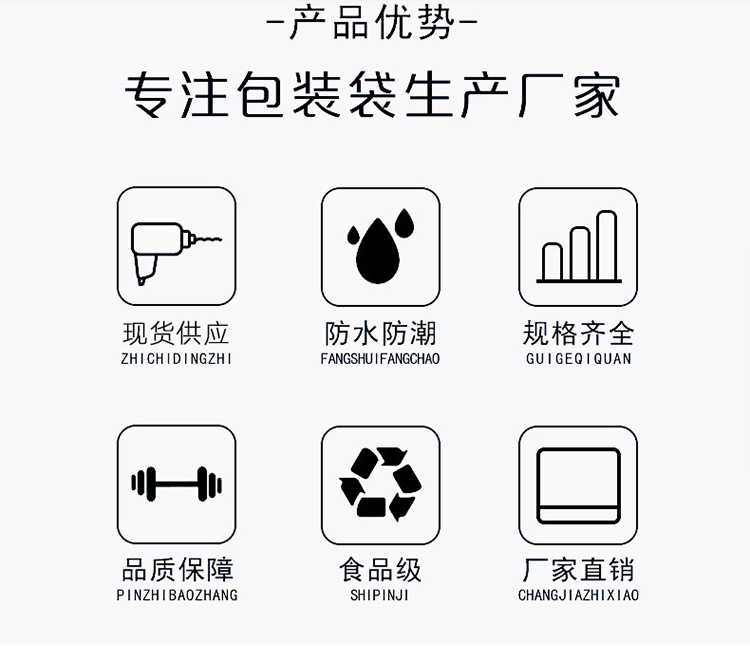 -产品优势-

专注包装袋生产厂家

现货供应
ZHICHIDINGZHI

防水防潮
FANGSHUIFANGCHAO

规格齐全
GUIGEQIQUAN

品质保障
PINZHIBAOZHANG

食品级
SHIPINJI

厂家直销
CHANGJIAZHIXIAO