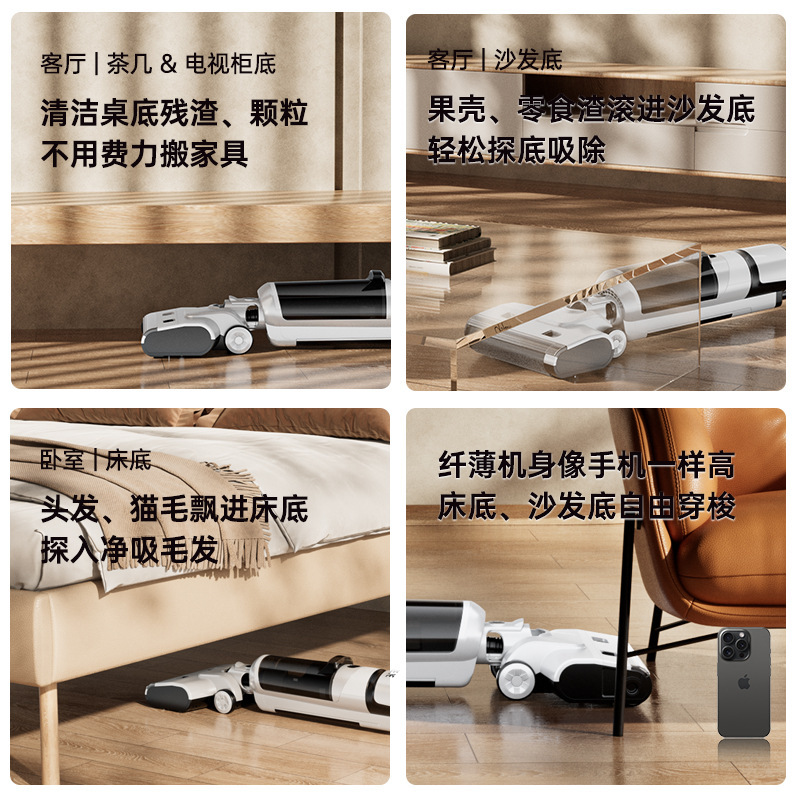 客厅 | 茶几 & 电视柜底

清洁桌底残渣、颗粒
不用费力搬家具

客厅 | 沙发底

果壳、零食渣滚进沙发底
轻松探底吸除

卧室 | 床底

头发、猫毛飘进床底
探入净吸毛发

纤薄机身像手机一样高
床底、沙发底自由穿梭