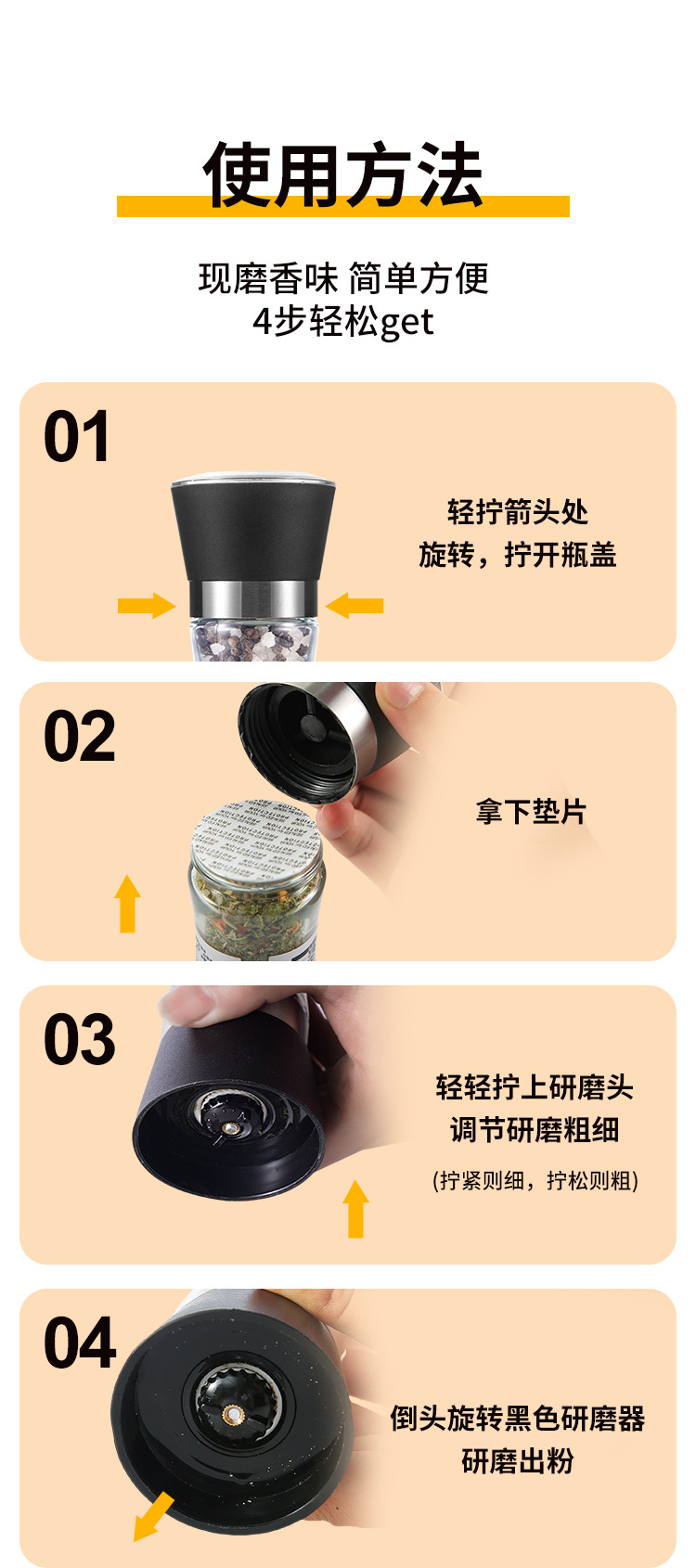 使用方法

现磨香味 简单方便
4步轻松get

01

轻拧箭头处
旋转，拧开瓶盖

02

拿下垫片

03

轻轻拧上研磨头
调节研磨粗细
(拧紧则细，拧松则粗)

04

倒头旋转黑色研磨器
研磨出粉