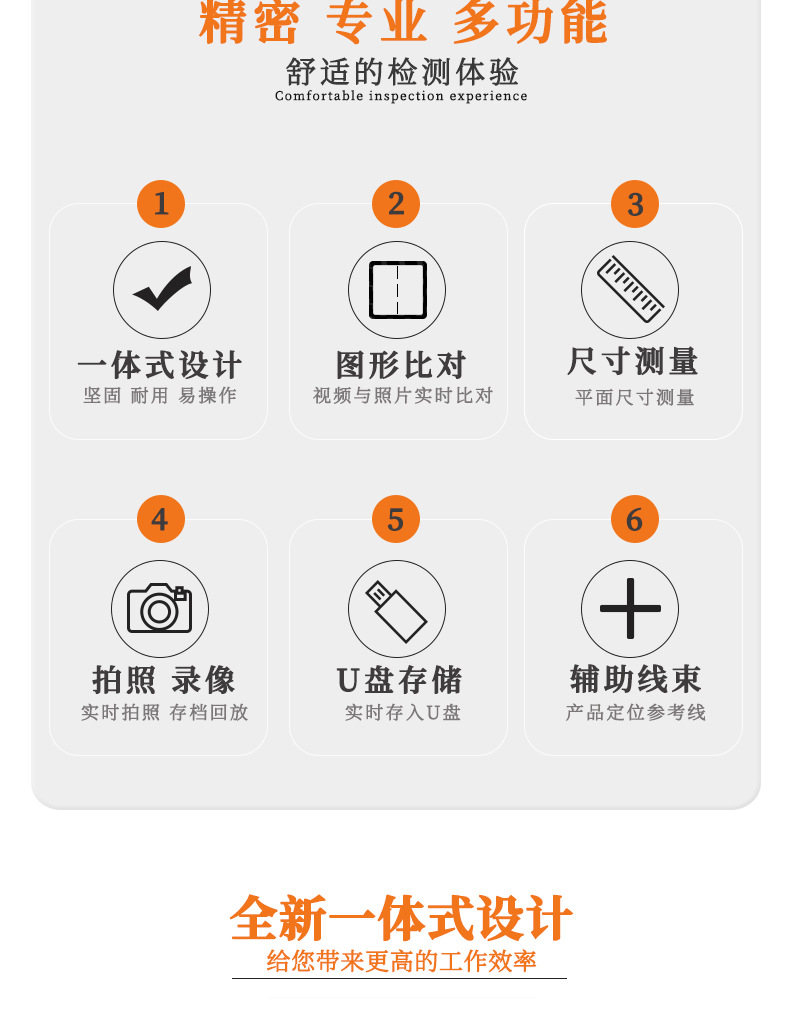 精密 专业 多功能

舒适的检测体验
Comfortable inspection experience

1
一体式设计
坚固 耐用 易操作

2
图形比对
视频与照片实时比对

3
尺寸测量
平面尺寸测量

4
拍照 录像
实时拍照 存档回放

5
U盘存储
实时存入U盘

6
辅助线束
产品定位参考线

全新一体式设计
给您带来更高的工作效率