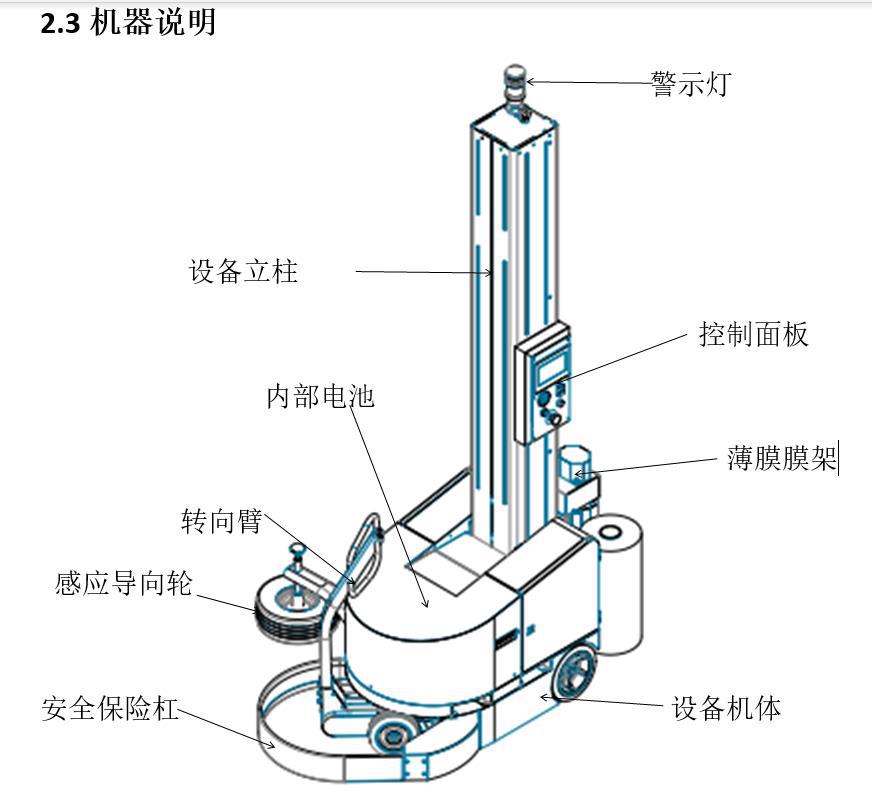 2.3 机器说明

警示灯

设备立柱

控制面板

内部电池

薄膜膜架

转向臂

感应导向轮

安全保险杠

设备机体