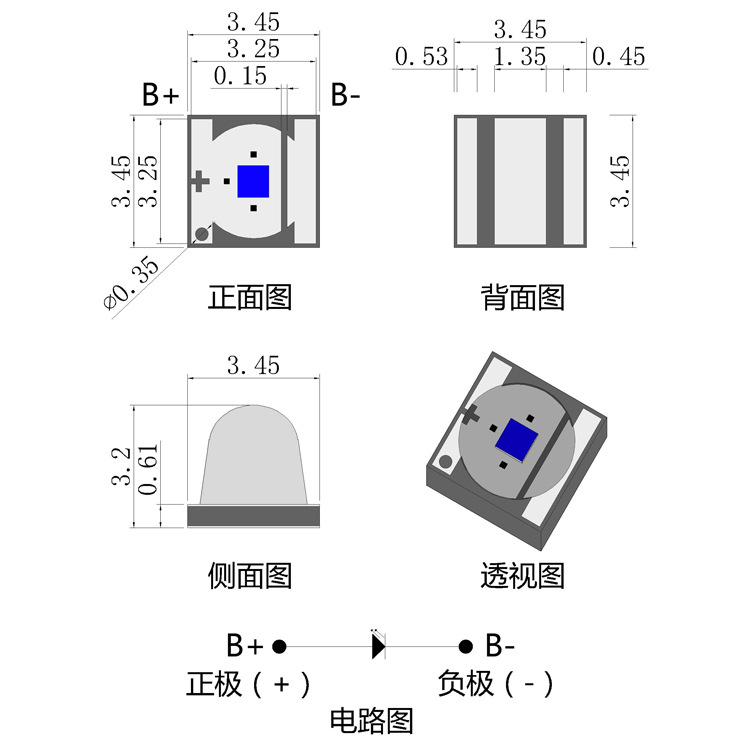 3.45
3.25
0.15
B+
B-
3.45
3.25
⌀0.35
正面图

3.45
0.53
1.35
0.45
3.45
背面图

3.45
3.2
0.61
侧面图

透视图

B+
B-
正极（+）
负极（-）
电路图