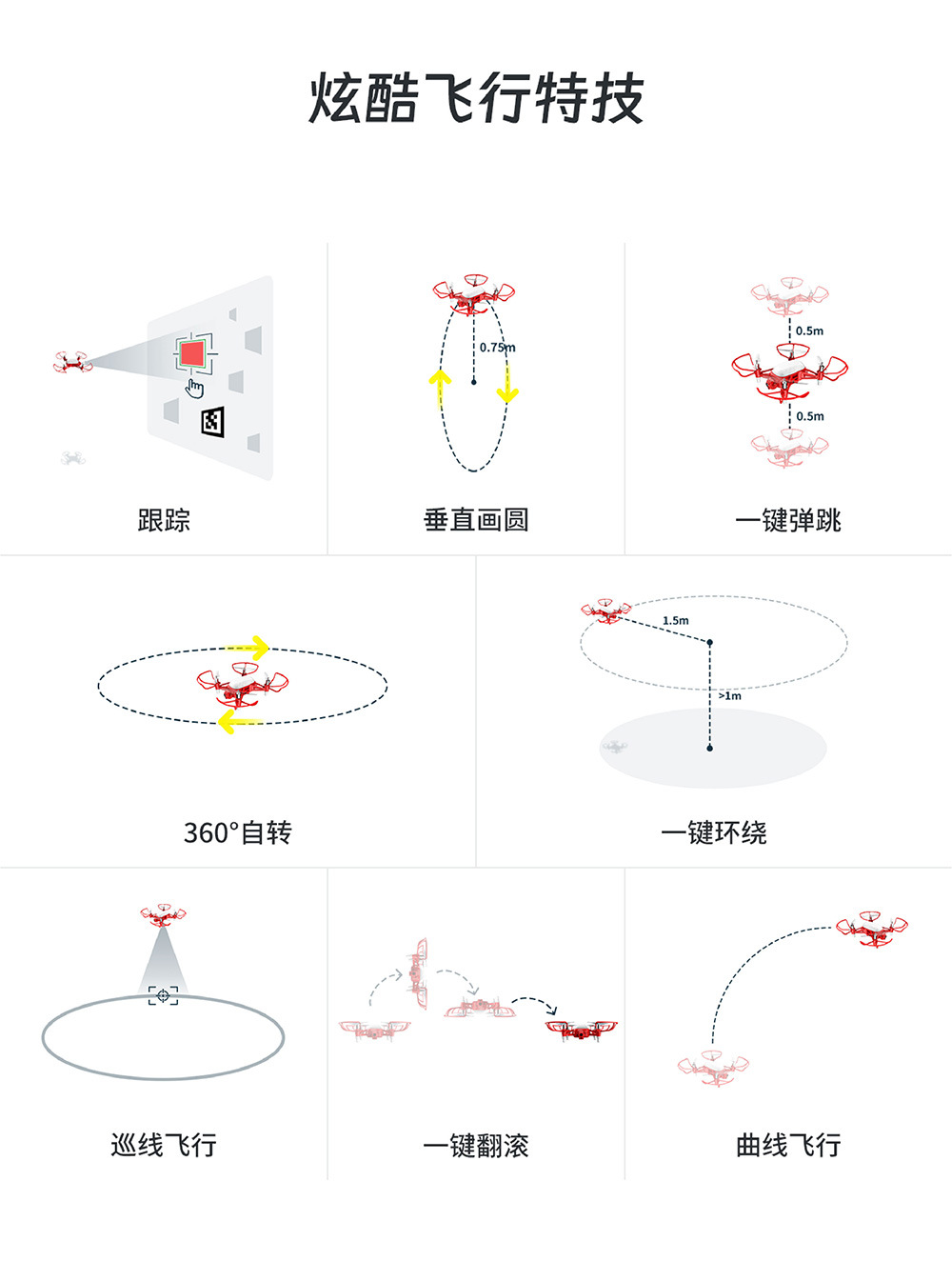 炫酷飞行特技

跟踪

0.75m

垂直画圆

0.5m

0.5m

一键弹跳

360°自转

1.5m

>1m

一键环绕

巡线飞行

一键翻滚

曲线飞行