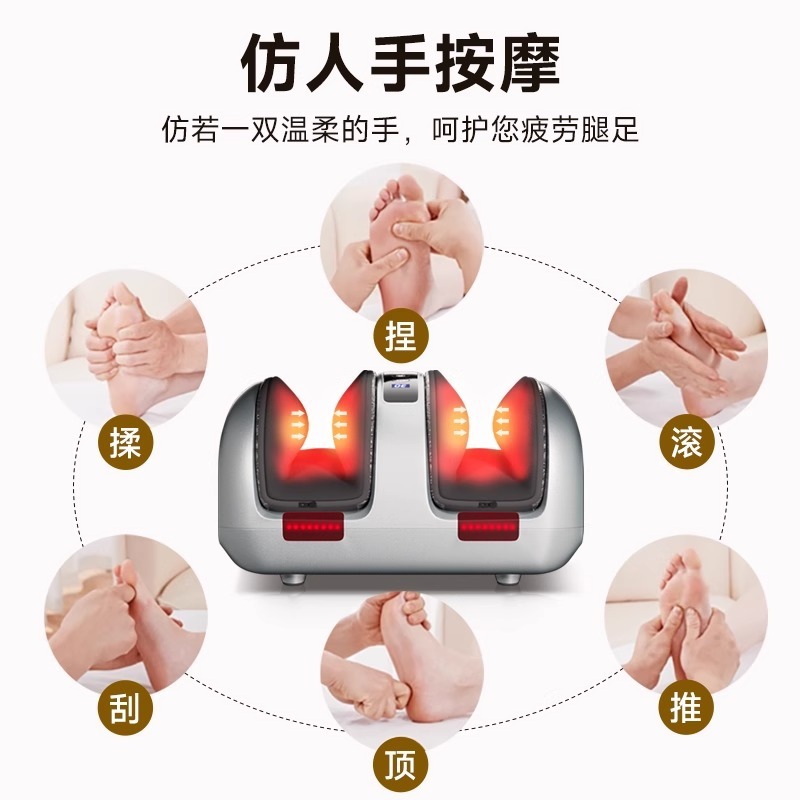 仿人手按摩

仿若一双温柔的手，呵护您疲劳腿足

捏

揉

滚

刮

推

顶