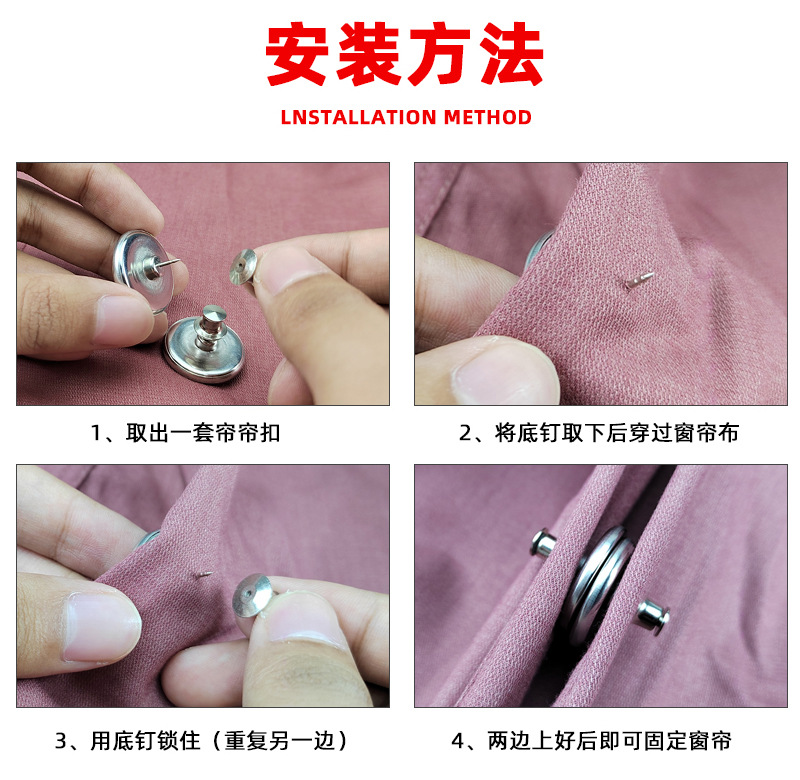 安装方法

LNSTALLATION METHOD

1、取出一套帘帘扣

2、将底钉取下后穿过窗帘布

3、用底钉锁住（重复另一边）

4、两边上好后即可固定窗帘