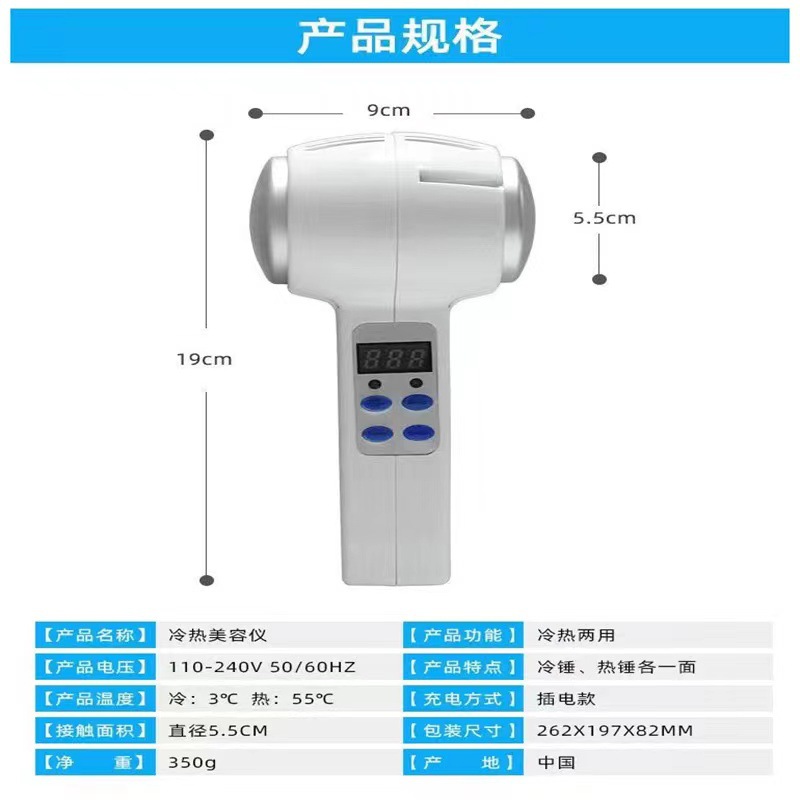 产品规格

9cm

5.5cm

19cm

888

| 【产品名称】 | 冷热美容仪 | 【产品功能】 | 冷热两用 |
|---|---|---|---|
| 【产品电压】 | 110-240V 50/60HZ | 【产品特点】 | 冷锤、热锤各一面 |
| 【产品温度】 | 冷：3℃ 热：55℃ | 【充电方式】 | 插电款 |
| 【接触面积】 | 直径5.5CM | 【包装尺寸】 | 262X197X82MM |
| 【净 重】 | 350g | 【产 地】 | 中国 |