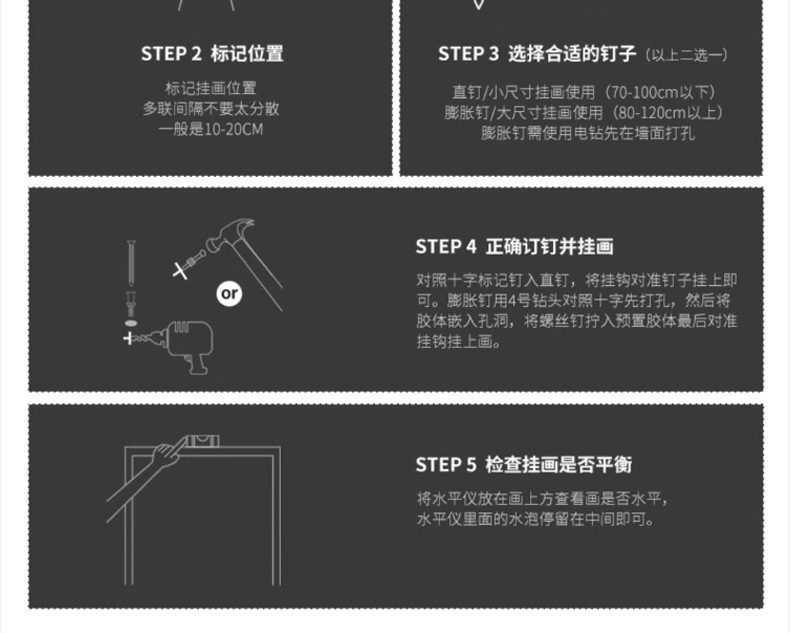 STEP 2 标记位置

标记挂画位置
多联间隔不要太分散
一般是10-20CM

STEP 3 选择合适的钉子（以上二选一）

直钉/小尺寸挂画使用（70-100cm以下）
膨胀钉/大尺寸挂画使用（80-120cm以上）
膨胀钉需使用电钻先在墙面打孔

or

STEP 4 正确订钉并挂画

对照十字标记钉入直钉，将挂钩对准钉子挂上即可。膨胀钉用4号钻头对照十字先打孔，然后将胶体嵌入孔洞，将螺丝钉拧入预置胶体最后对准挂钩挂上画。

STEP 5 检查挂画是否平衡

将水平仪放在画上方查看画是否水平，
水平仪里面的水泡停留在中间即可。