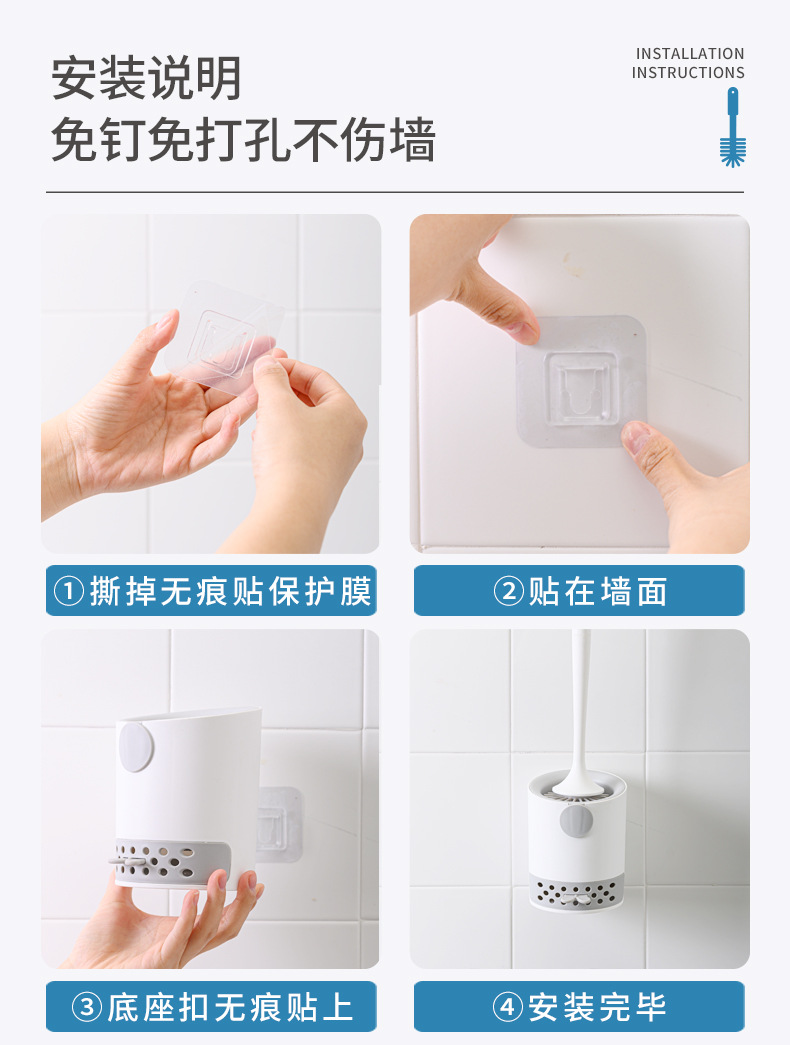 安装说明
免钉免打孔不伤墙

INSTALLATION
INSTRUCTIONS

①撕掉无痕贴保护膜

②贴在墙面

③底座扣无痕贴上

④安装完毕