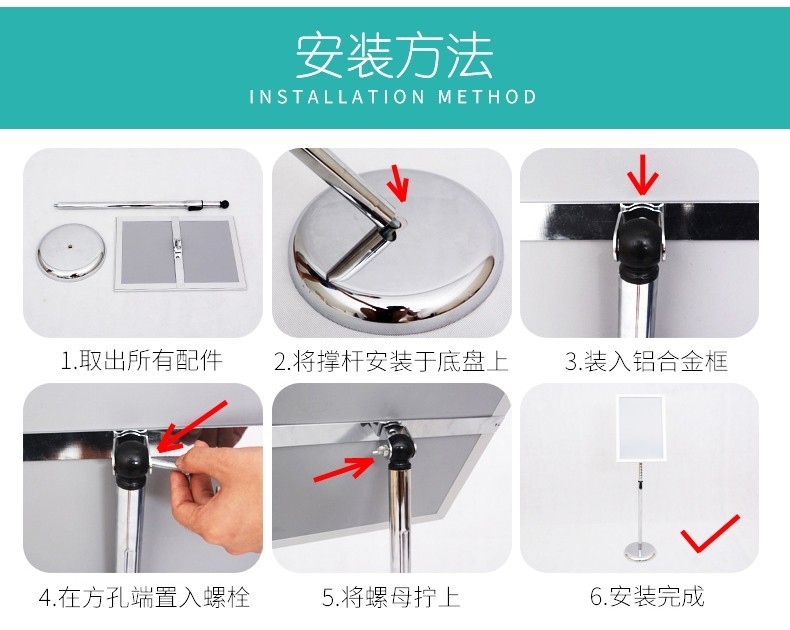 安装方法
INSTALLATION METHOD

1.取出所有配件

2.将撑杆安装于底盘上

3.装入铝合金框

4.在方孔端置入螺栓

5.将螺母拧上

6.安装完成