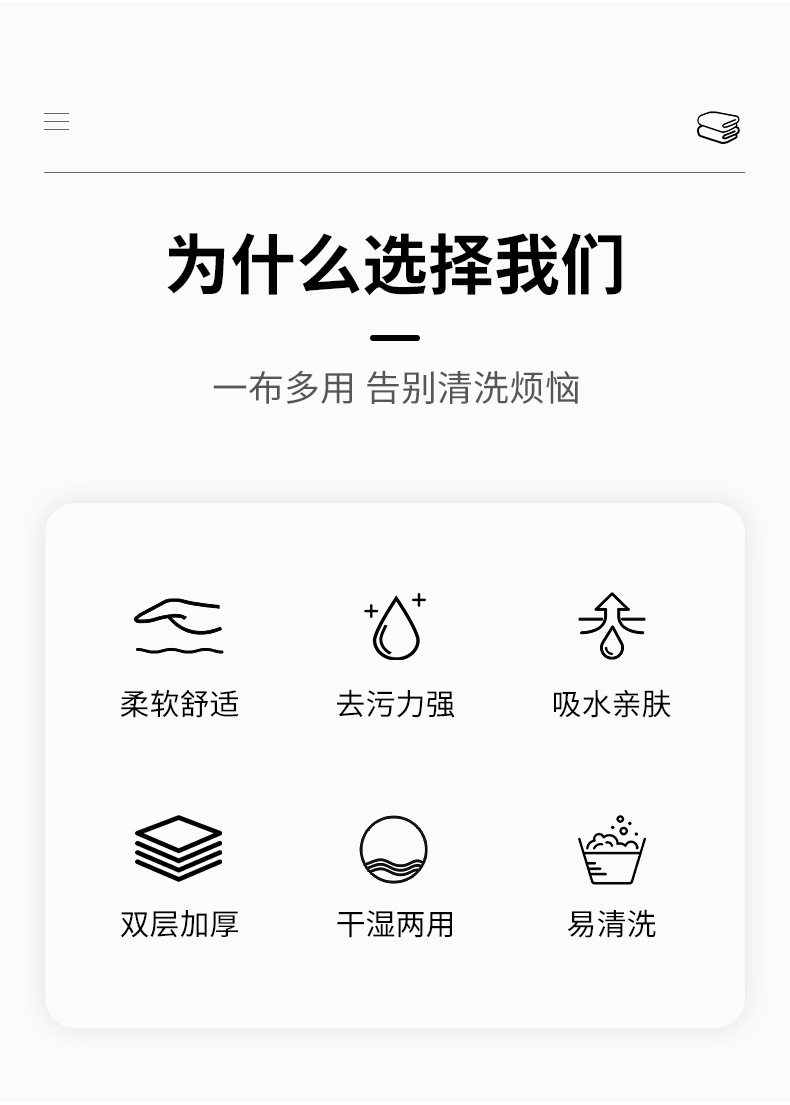 为什么选择我们

一布多用 告别清洗烦恼

柔软舒适 去污力强 吸水亲肤

双层加厚 干湿两用 易清洗