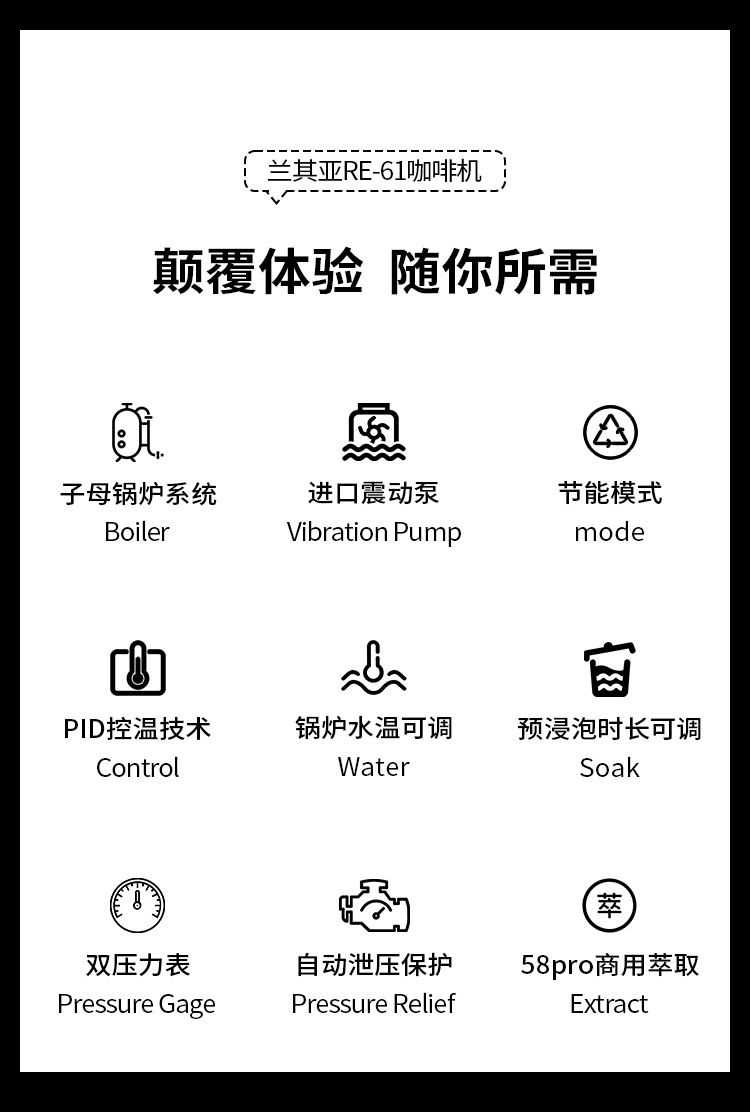 兰其亚RE-61咖啡机

颠覆体验 随你所需

子母锅炉系统
Boiler

进口震动泵
Vibration Pump

节能模式
mode

PID控温技术
Control

锅炉水温可调
Water

预浸泡时长可调
Soak

双压力表
Pressure Gage

自动泄压保护
Pressure Relief

萃

58pro商用萃取
Extract