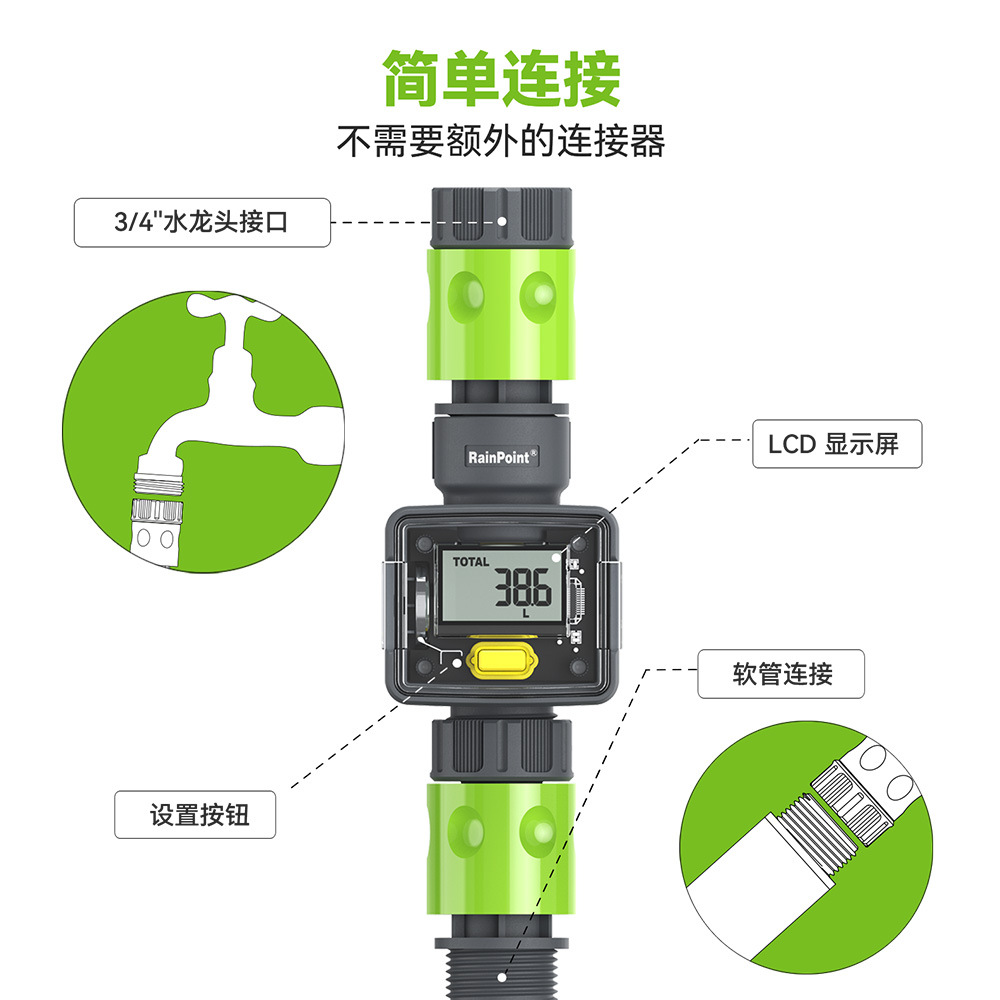 简单连接
不需要额外的连接器

3/4"水龙头接口

RainPoint®

LCD 显示屏

TOTAL
38.6
L

软管连接

设置按钮