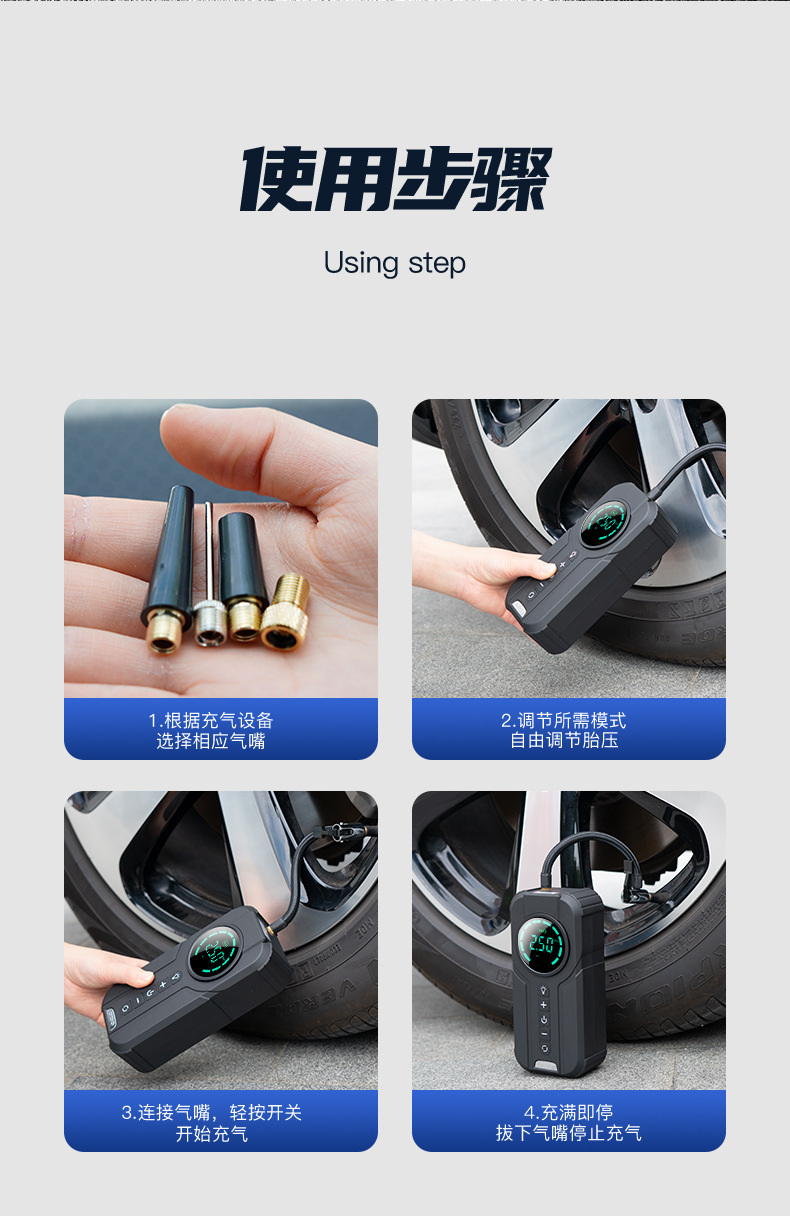 使用步骤

Using step

1.根据充气设备
选择相应气嘴

2.调节所需模式
自由调节胎压

3.连接气嘴，轻按开关
开始充气

4.充满即停
拔下气嘴停止充气