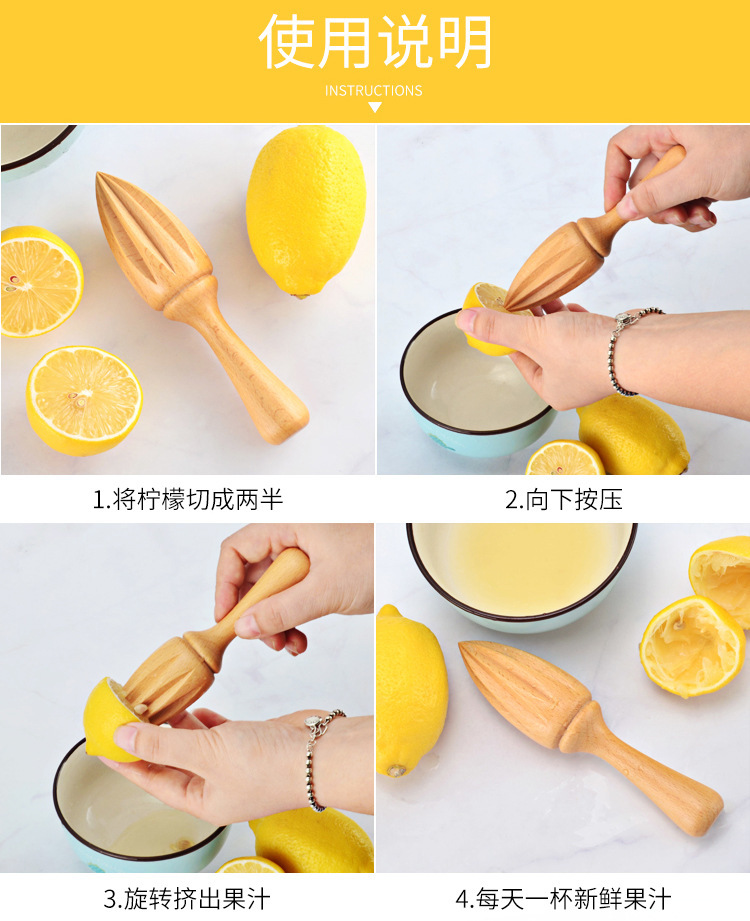 使用说明

INSTRUCTIONS

1.将柠檬切成两半

2.向下按压

3.旋转挤出果汁

4.每天一杯新鲜果汁