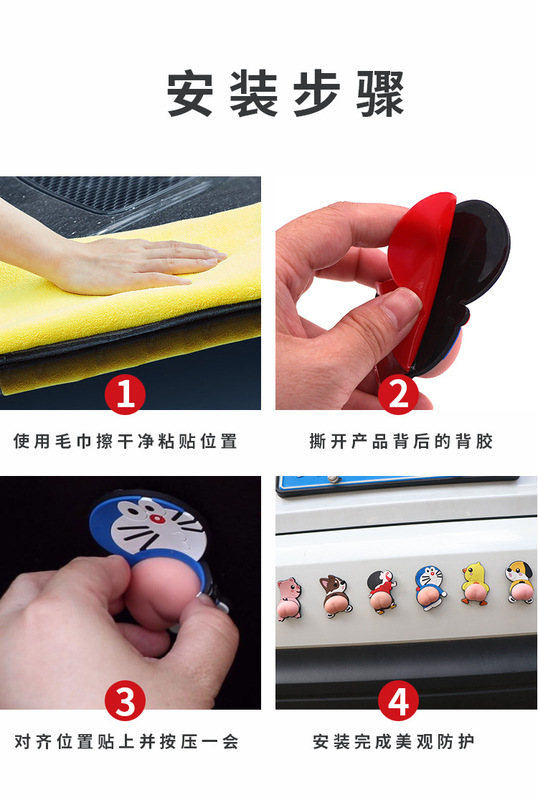 安装步骤

1

使用毛巾擦干净粘贴位置

2

撕开产品背后的背胶

3

对齐位置贴上并按压一会

4

安装完成美观防护